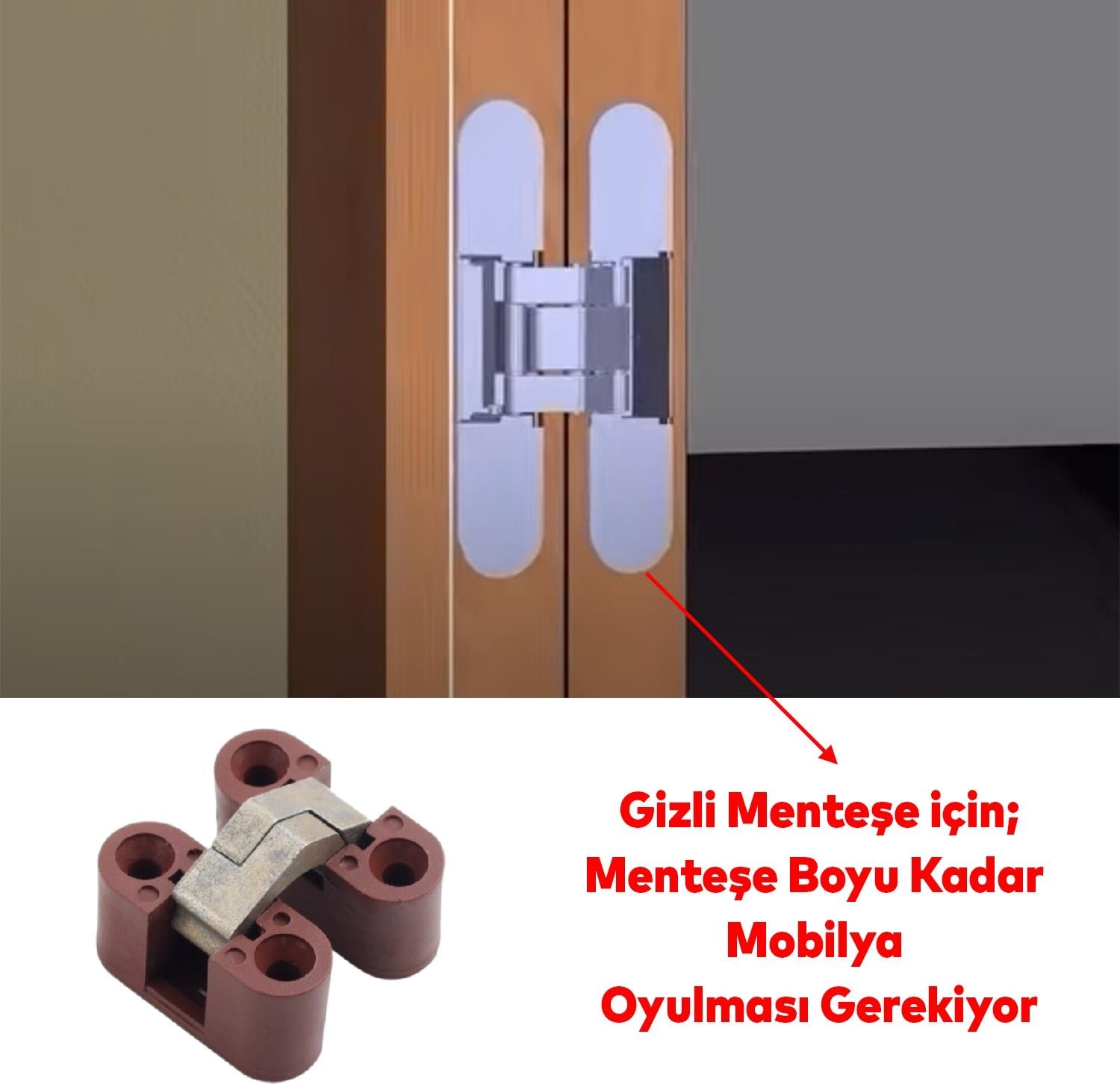 Gizli Menteşe için;
Menteşe Boyu Kadar
Mobilya
Oyulması Gerekiyor