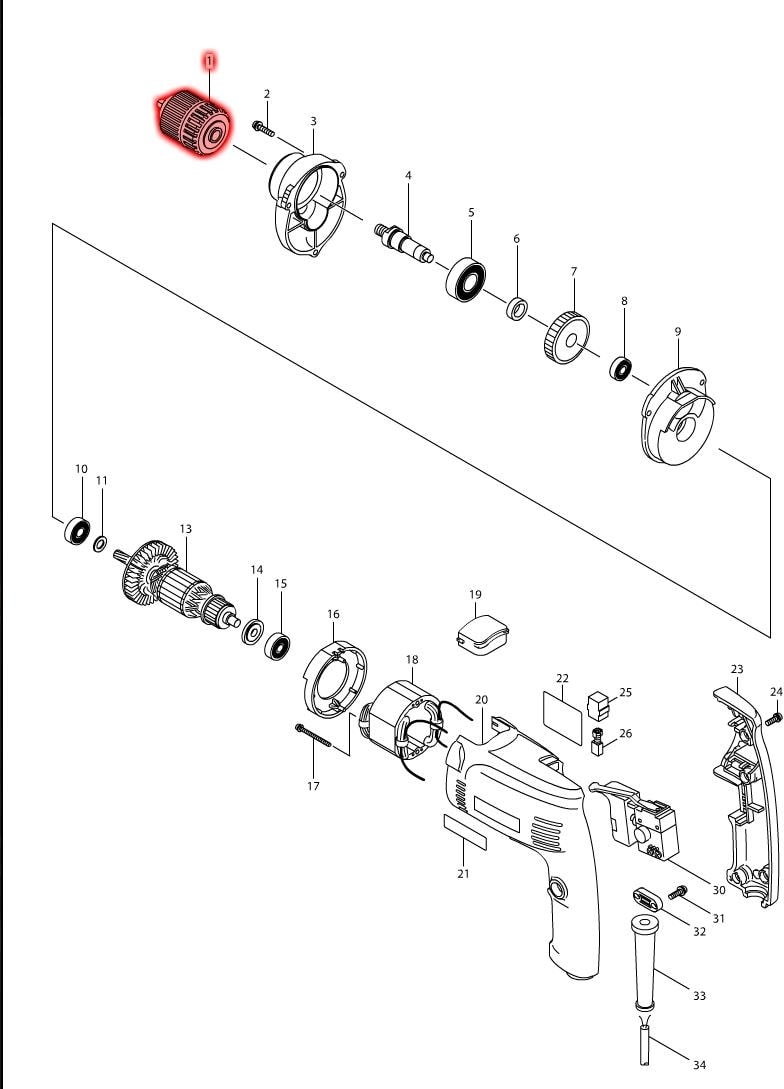 1
2
3
4
5
6
7
8
9
10
11
13
14
15
16
17
18
19
20
21
22
23
24
25
26
30
31
32
33
34