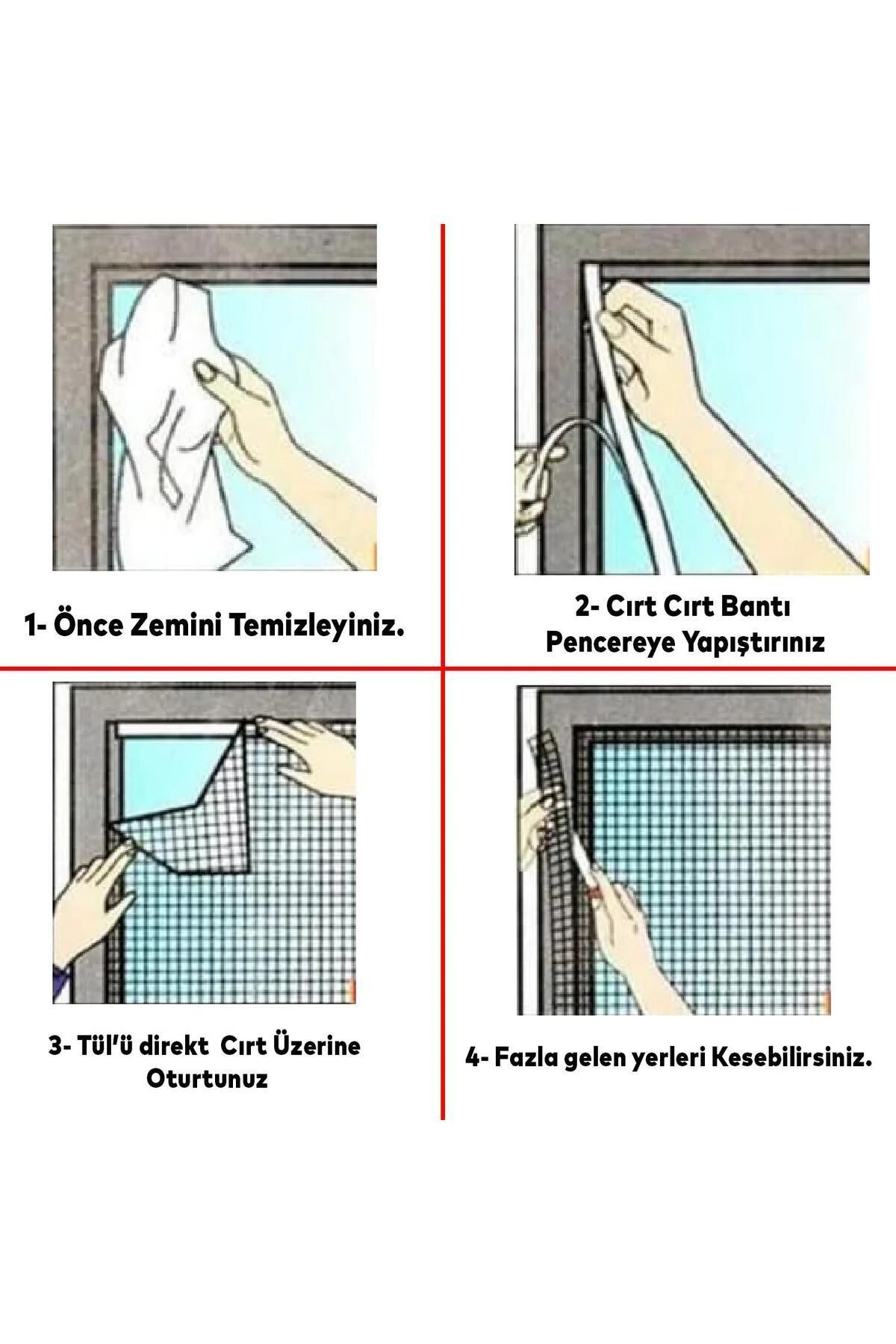 1- Önce Zemini Temizleyiniz.

2- Cırt Cırt Bantı Pencereye Yapıştırınız

3- Tül'ü direkt Cırt Üzerine Oturtunuz

4- Fazla gelen yerleri Kesebilirsiniz.