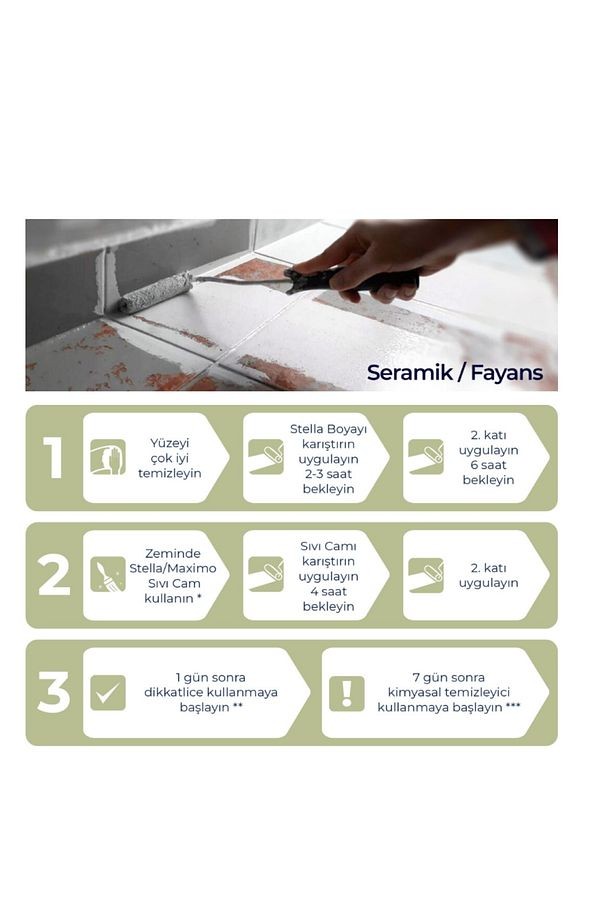 Seramik / Fayans

1

Yüzeyi çok iyi temizleyin

Stella Boyayı karıştırın uygulayın 2-3 saat bekleyin

2. katı uygulayın 6 saat bekleyin

2

Zeminde Stella/Maximo Sıvı Cam kullanın *

Sıvı Camı karıştırın uygulayın 4 saat bekleyin

2. katı uygulayın

3

1 gün sonra dikkatlice kullanmaya başlayın **

7 gün sonra kimyasal temizleyici kullanmaya başlayın ***