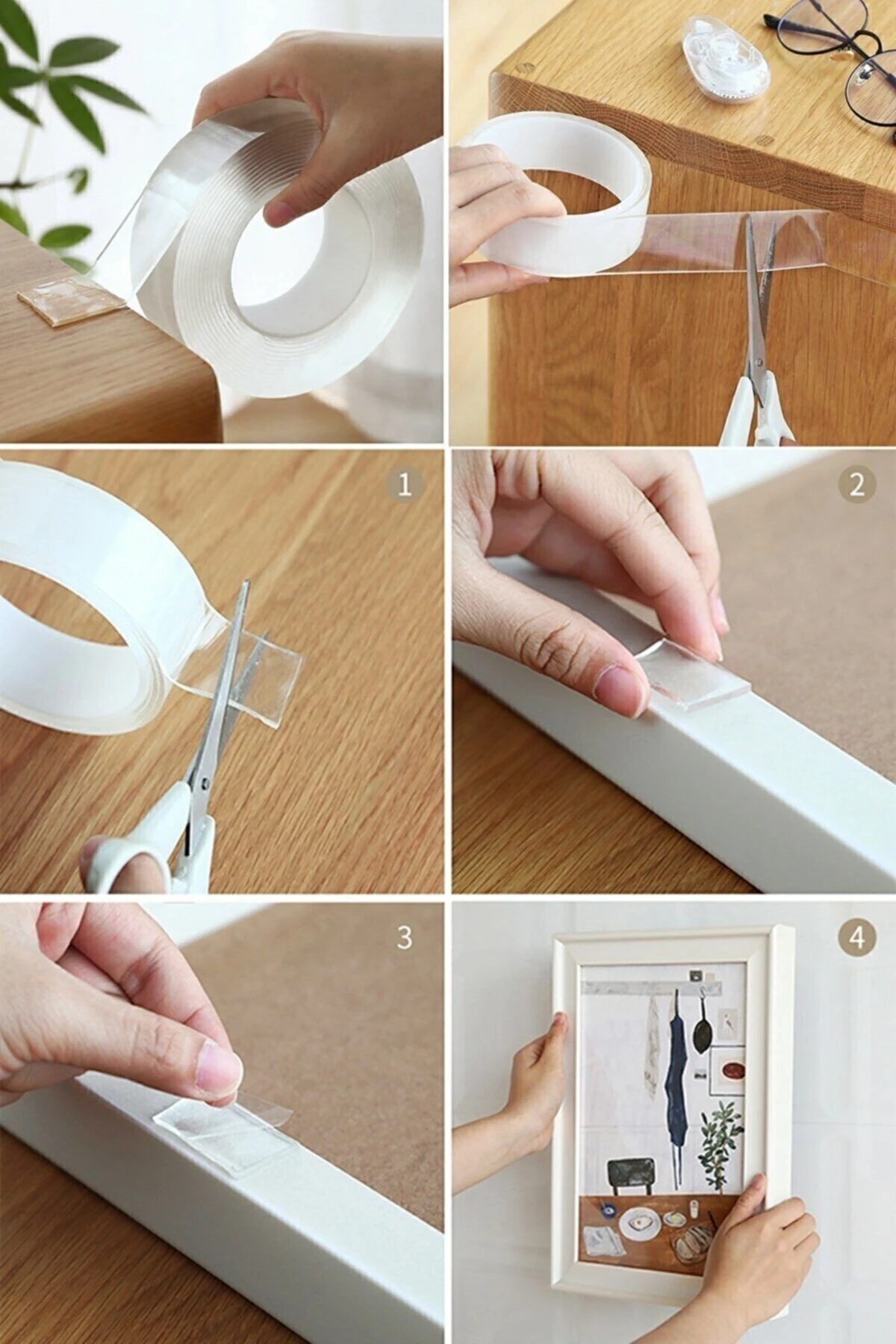 1

2

3

4