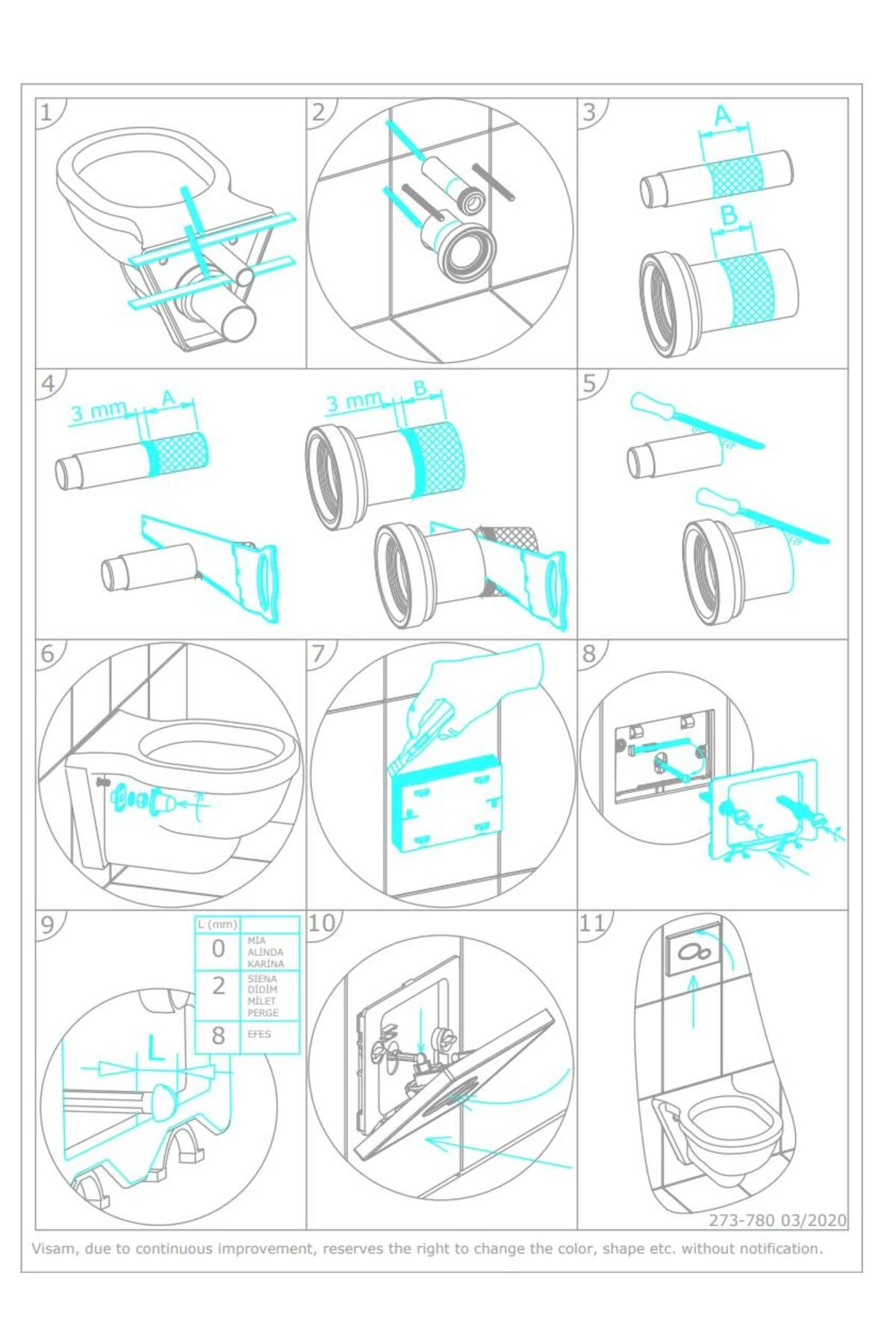 1

2

3

A

B

4

3 mm

A

3 mm

B

5

6

7

8

9

| L (mm) | |
|---|---|
| 0 | MİA ALİNDA KARİNA |
| 2 | SİENA DİDİM MİLET PERGE |
| 8 | EFES |

L

10

11

273-780 03/2020

Visam, due to continuous improvement, reserves the right to change the color, shape etc. without notification.