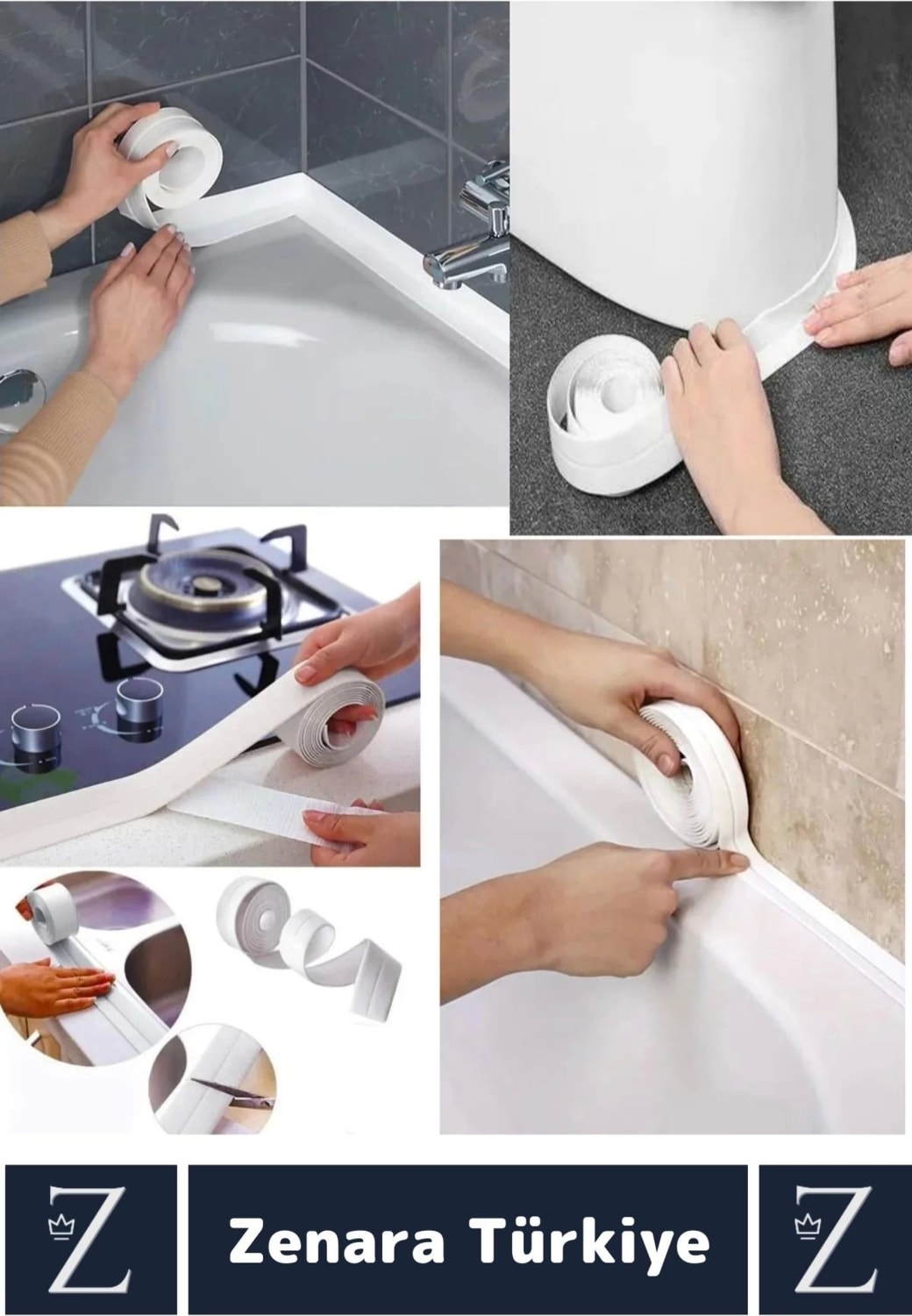 Z

Zenara Türkiye

Z