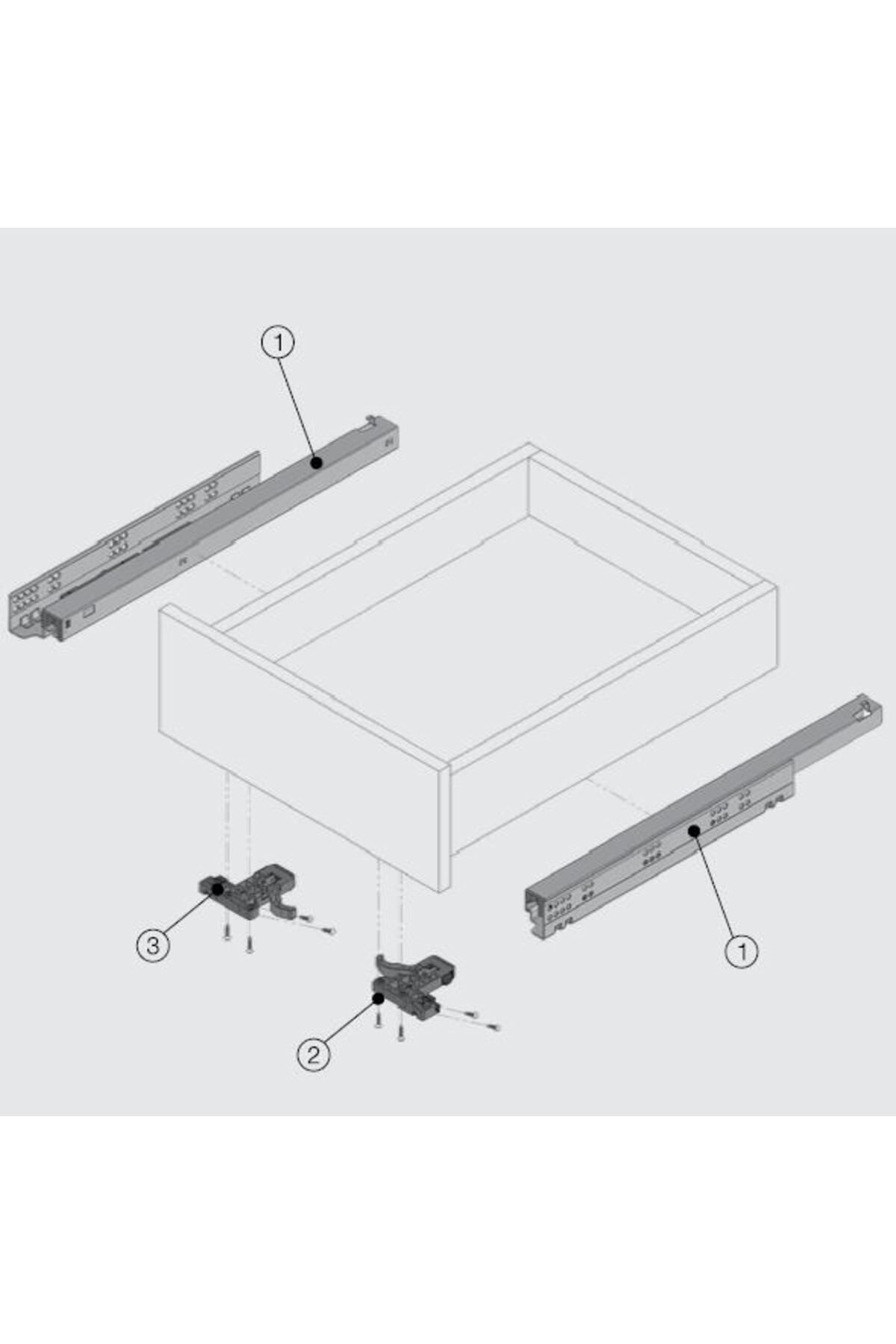 1
1
3
2