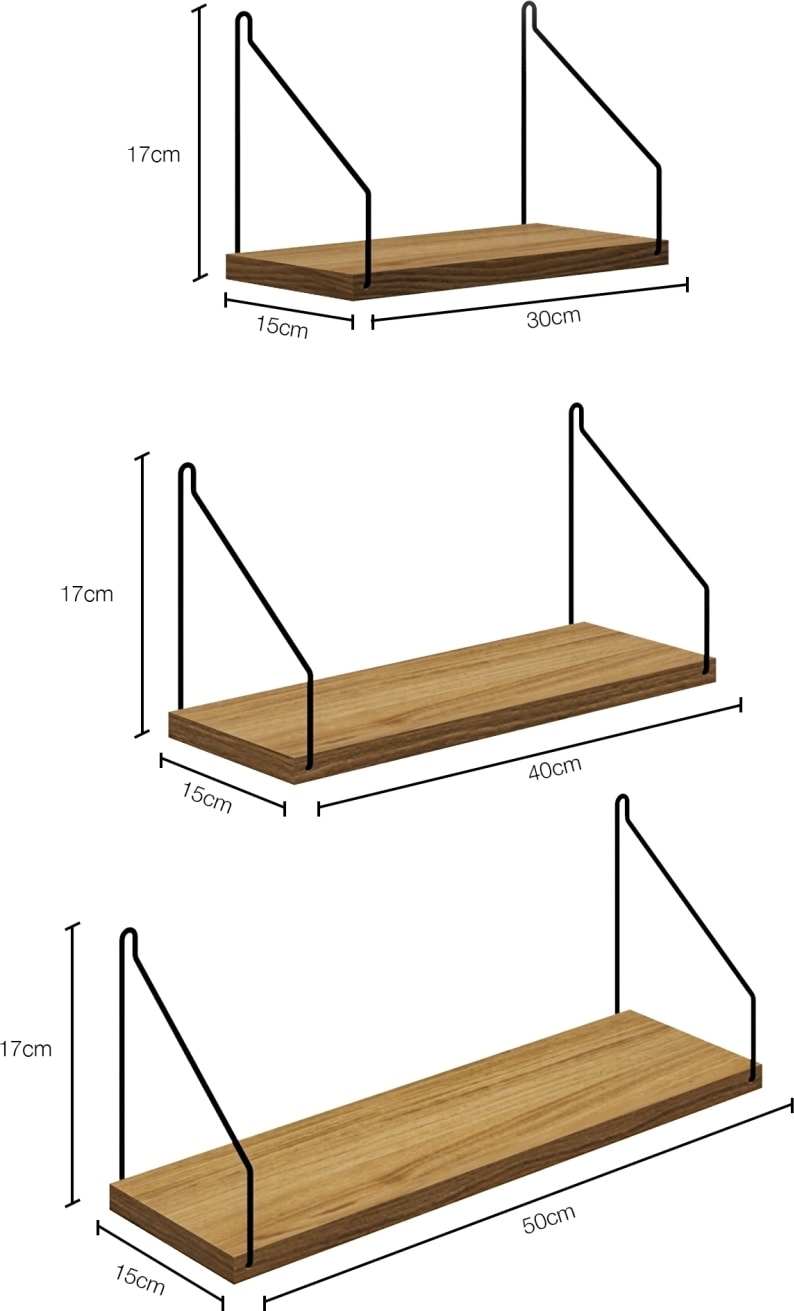 17cm
15cm
30cm

17cm
15cm
40cm

17cm
15cm
50cm