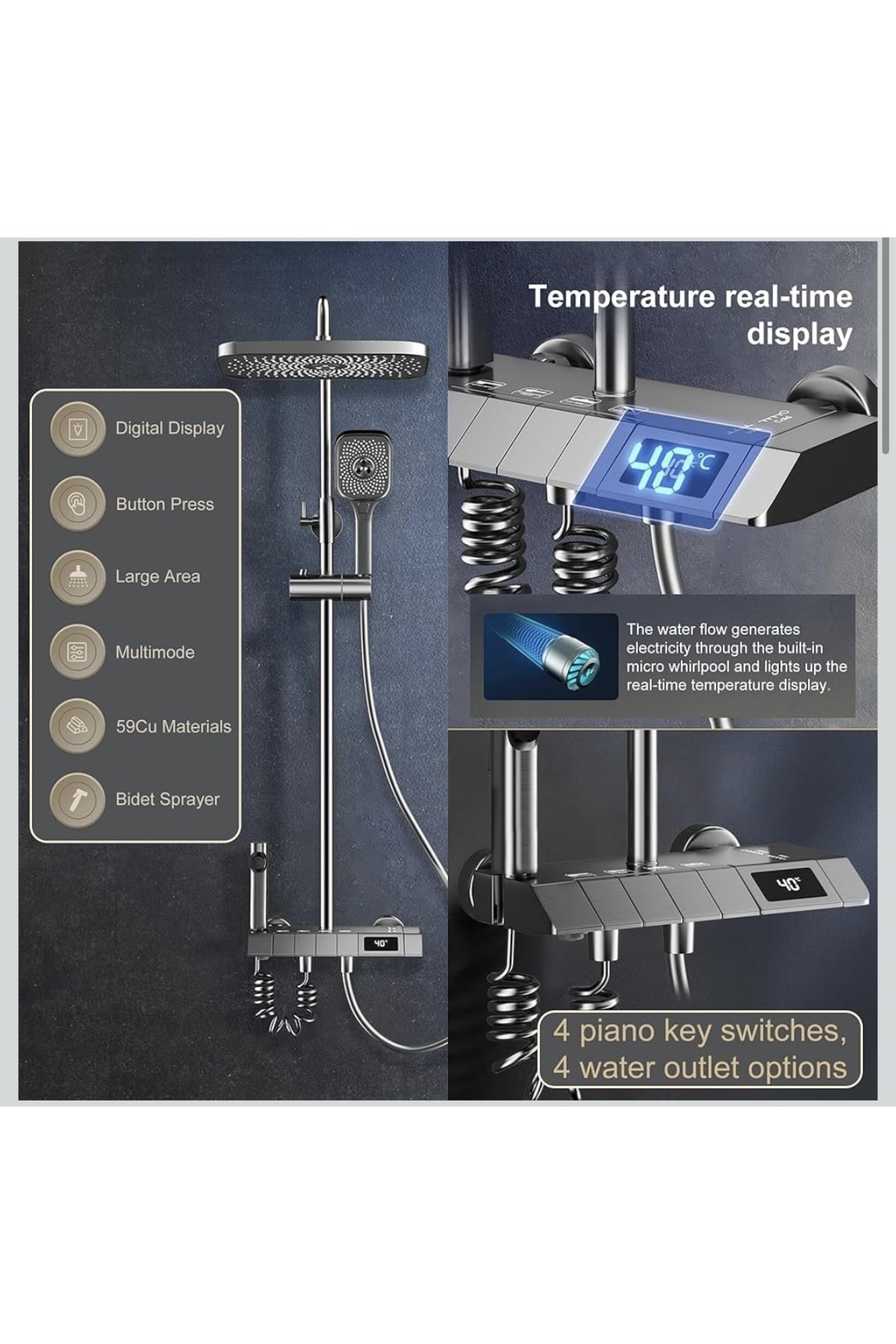 Digital Display

Button Press

Large Area

Multimode

59Cu Materials

Bidet Sprayer

40°

Temperature real-time display

40°C

The water flow generates electricity through the built-in micro whirlpool and lights up the real-time temperature display.

40°

4 piano key switches, 4 water outlet options