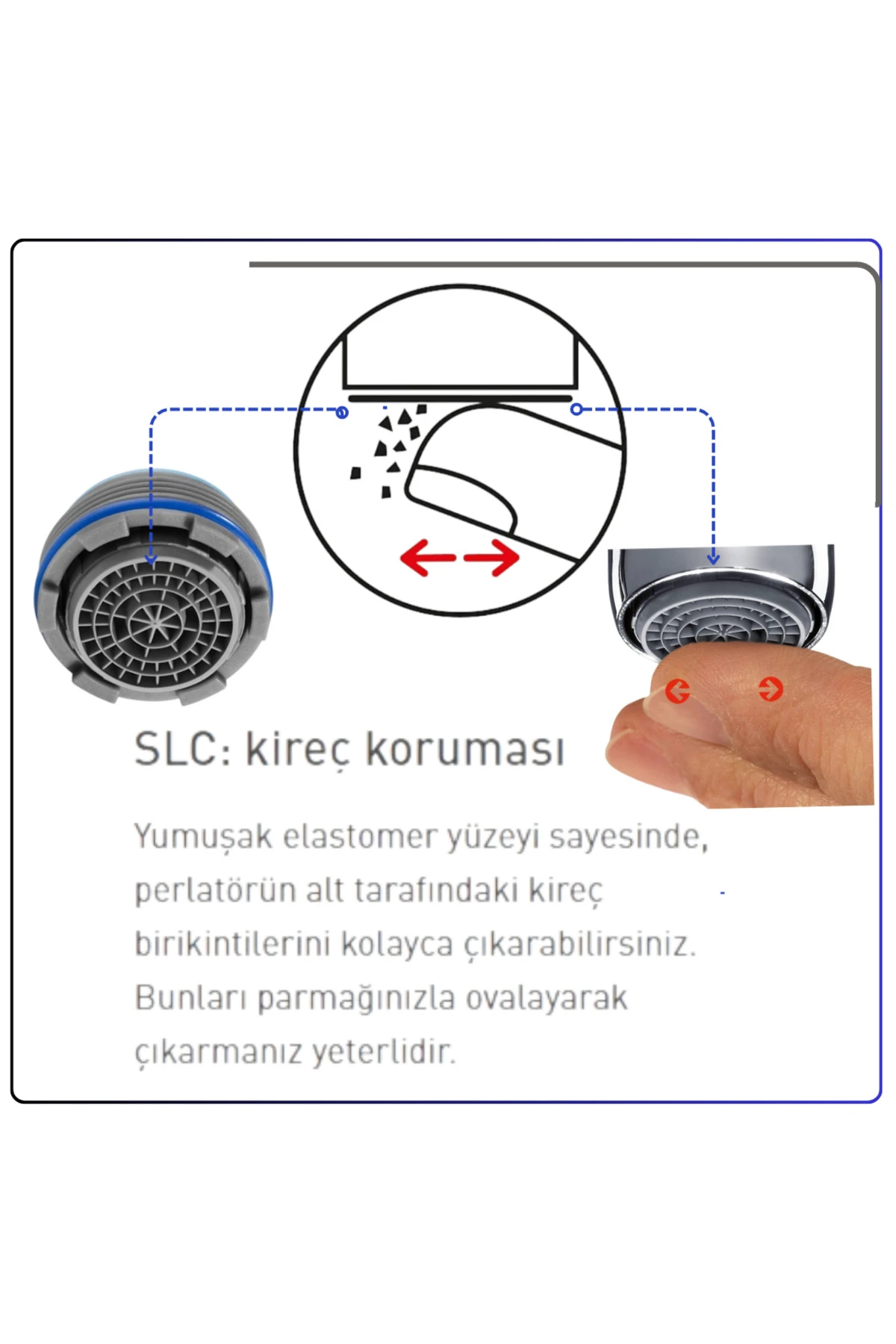 SLC: kireç koruması

Yumuşak elastomer yüzeyi sayesinde, perlatörün alt tarafındaki kireç birikintilerini kolayca çıkarabilirsiniz. Bunları parmağınızla ovalayarak çıkarmanız yeterlidir.