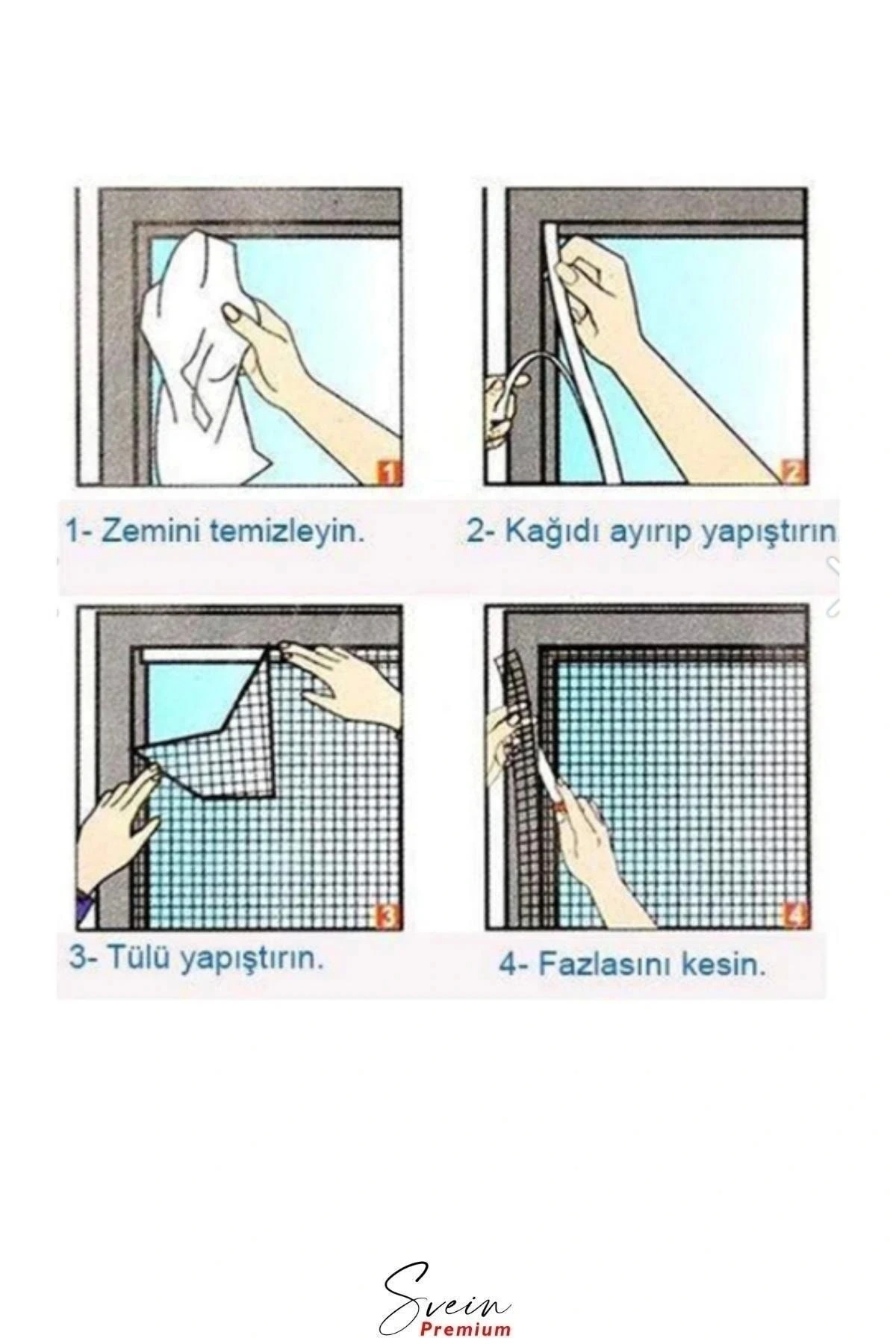 1

1- Zemini temizleyin.

2

2- Kağıdı ayırıp yapıştırın.

3

3- Tülü yapıştırın.

4

4- Fazlasını kesin.

Svein
Premium