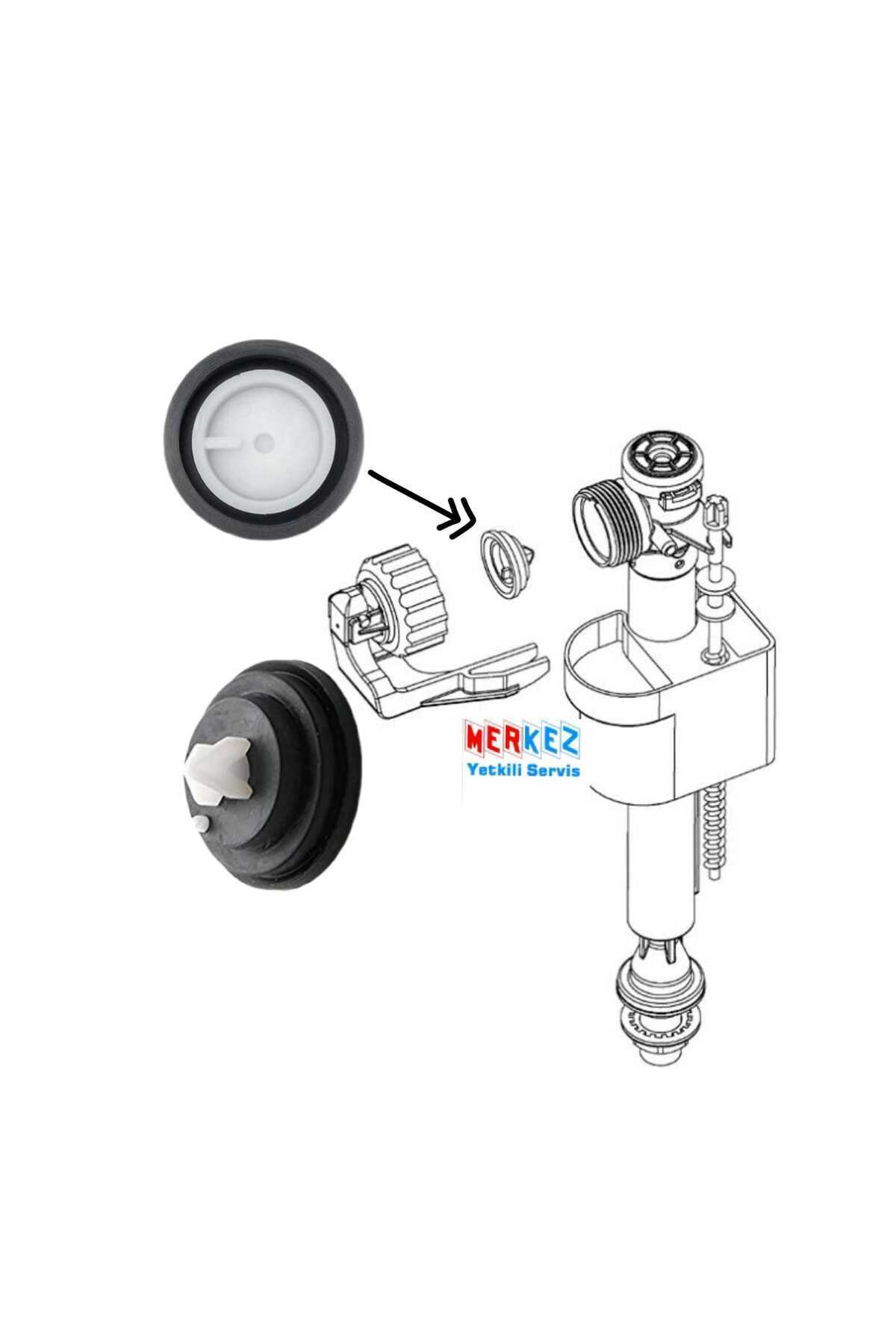 MERKEZ
Yetkili Servis