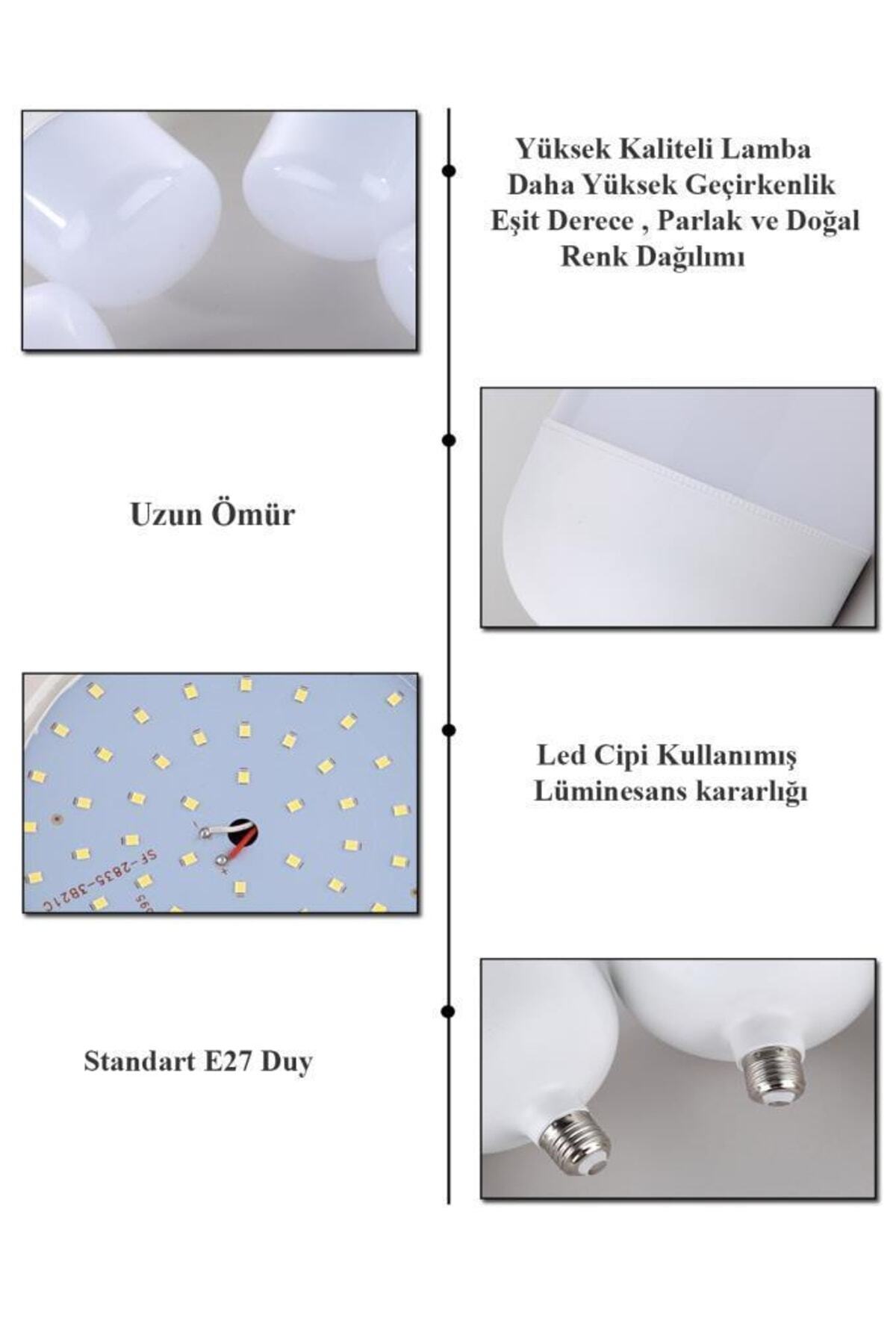 Yüksek Kaliteli Lamba
Daha Yüksek Geçirkenlik
Eşit Derece , Parlak ve Doğal
Renk Dağılımı

Uzun Ömür

SF-2835-3821C

Led Cipi Kullanımış
Lüminesans kararlığı

Standart E27 Duy