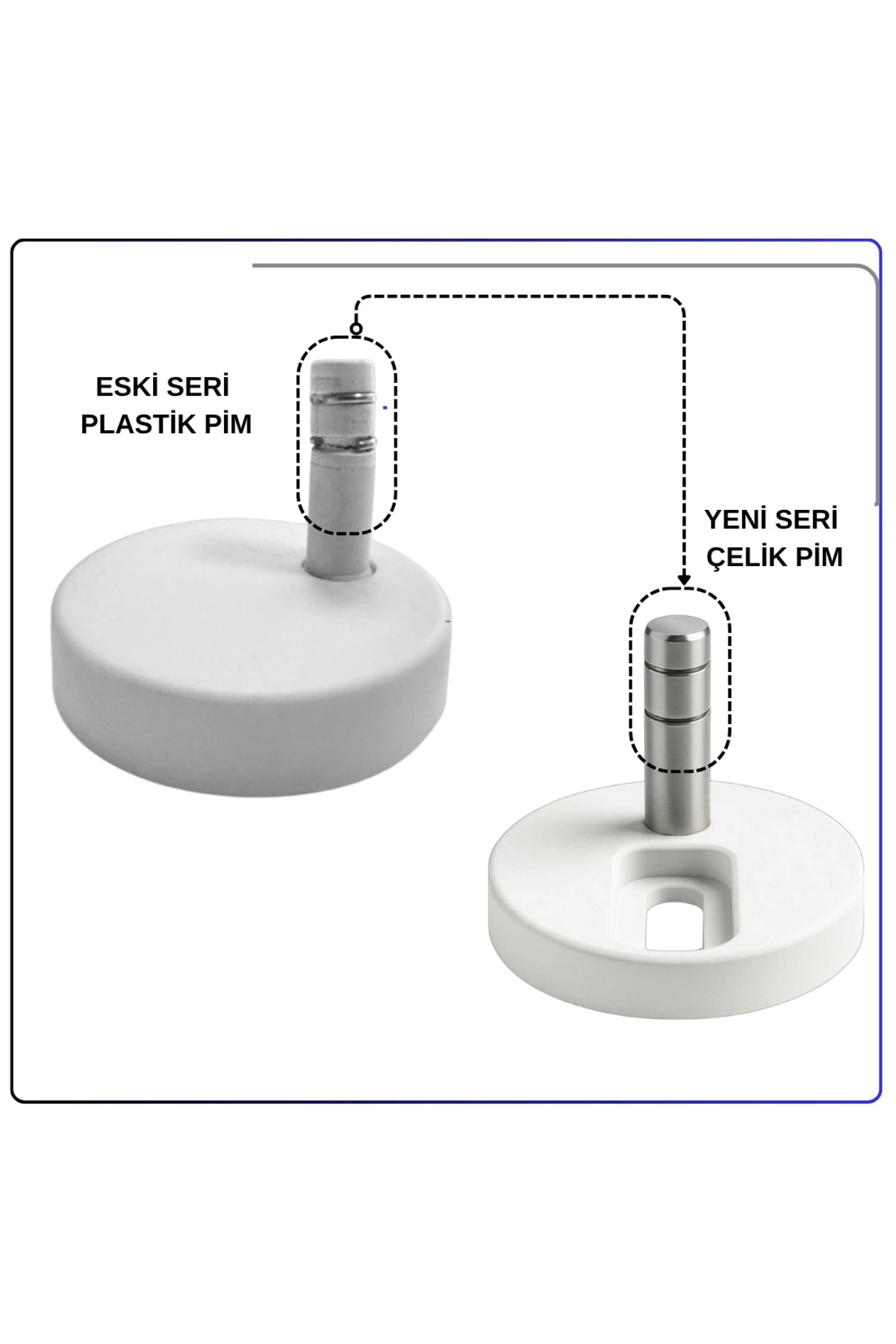 ESKİ SERİ
PLASTİK PİM

YENİ SERİ
ÇELİK PİM