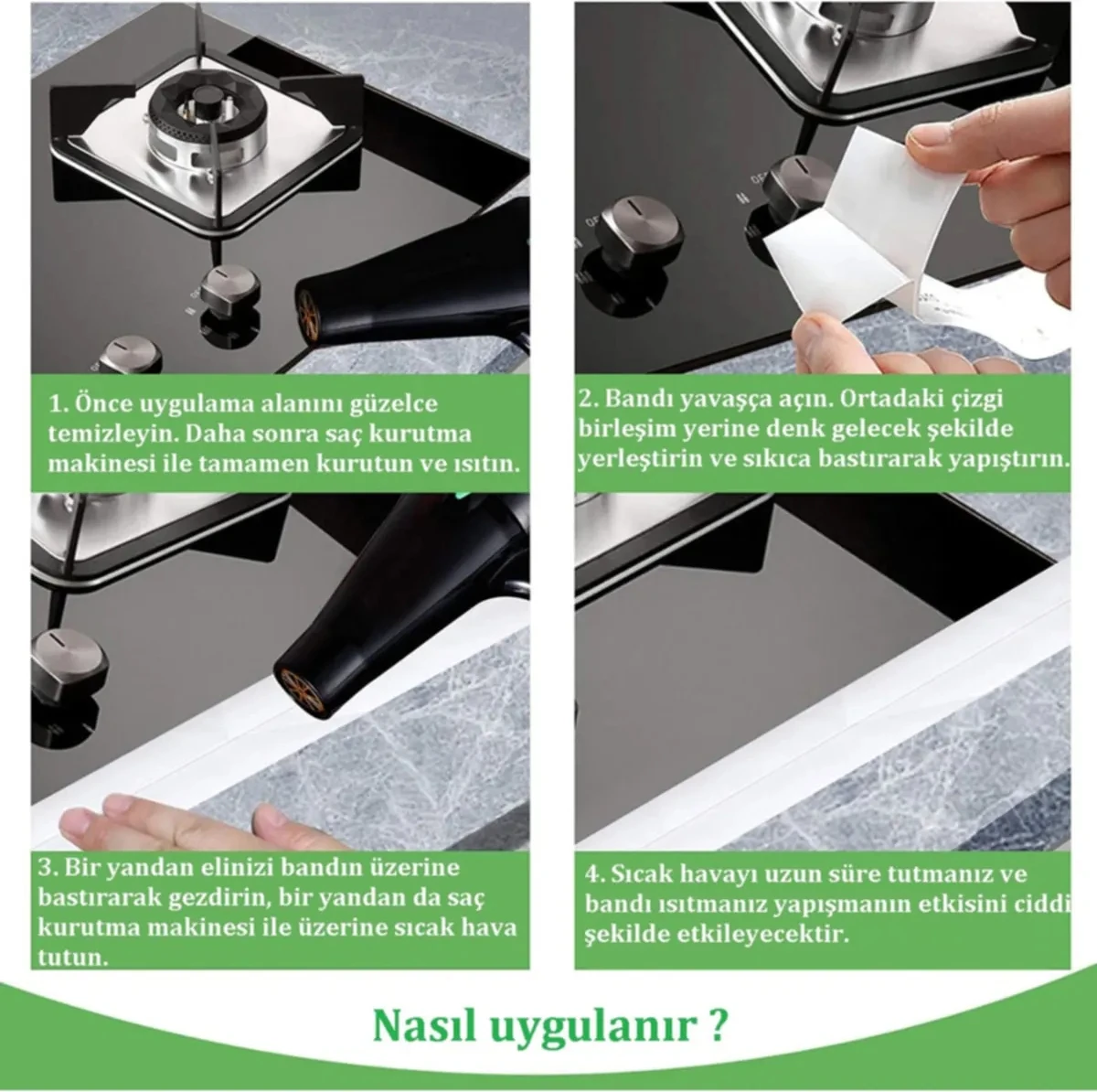 1. Önce uygulama alanını güzelce temizleyin. Daha sonra saç kurutma makinesi ile tamamen kurutun ve ısıtın.

2. Bandı yavaşça açın. Ortadaki çizgi birleşim yerine denk gelecek şekilde yerleştirin ve sıkıca bastırarak yapıştırın.

3. Bir yandan elinizi bandın üzerine bastırarak gezdirin, bir yandan da saç kurutma makinesi ile üzerine sıcak hava tutun.

4. Sıcak havayı uzun süre tutmanız ve bandı ısıtmanız yapışmanın etkisini ciddi şekilde etkileyecektir.

Nasıl uygulanır ?