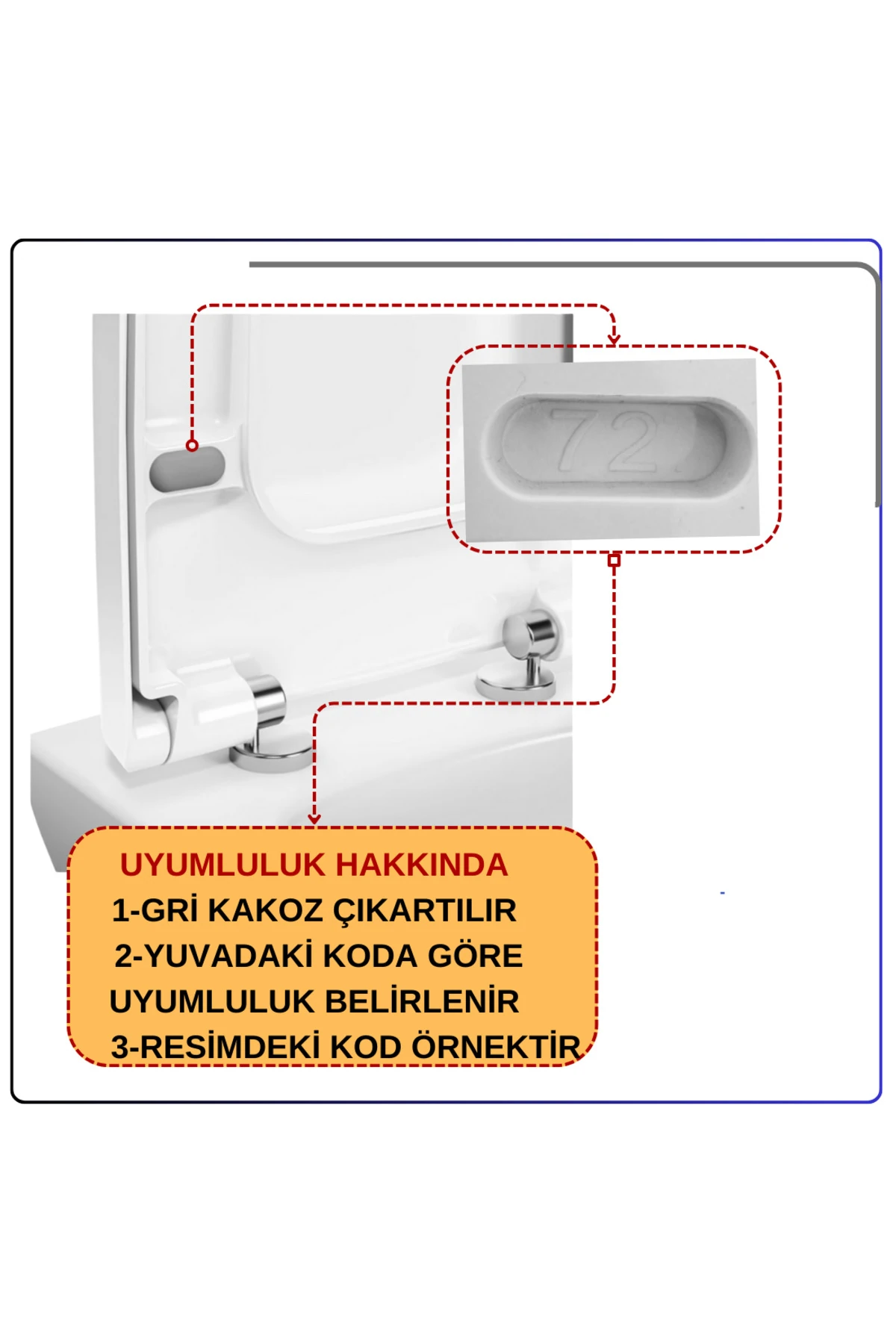 72

UYUMLULUK HAKKINDA
1-GRİ KAKOZ ÇIKARTILIR
2-YUVADAKİ KODA GÖRE UYUMLULUK BELİRLENİR
3-RESİMDEKİ KOD ÖRNEKTİR