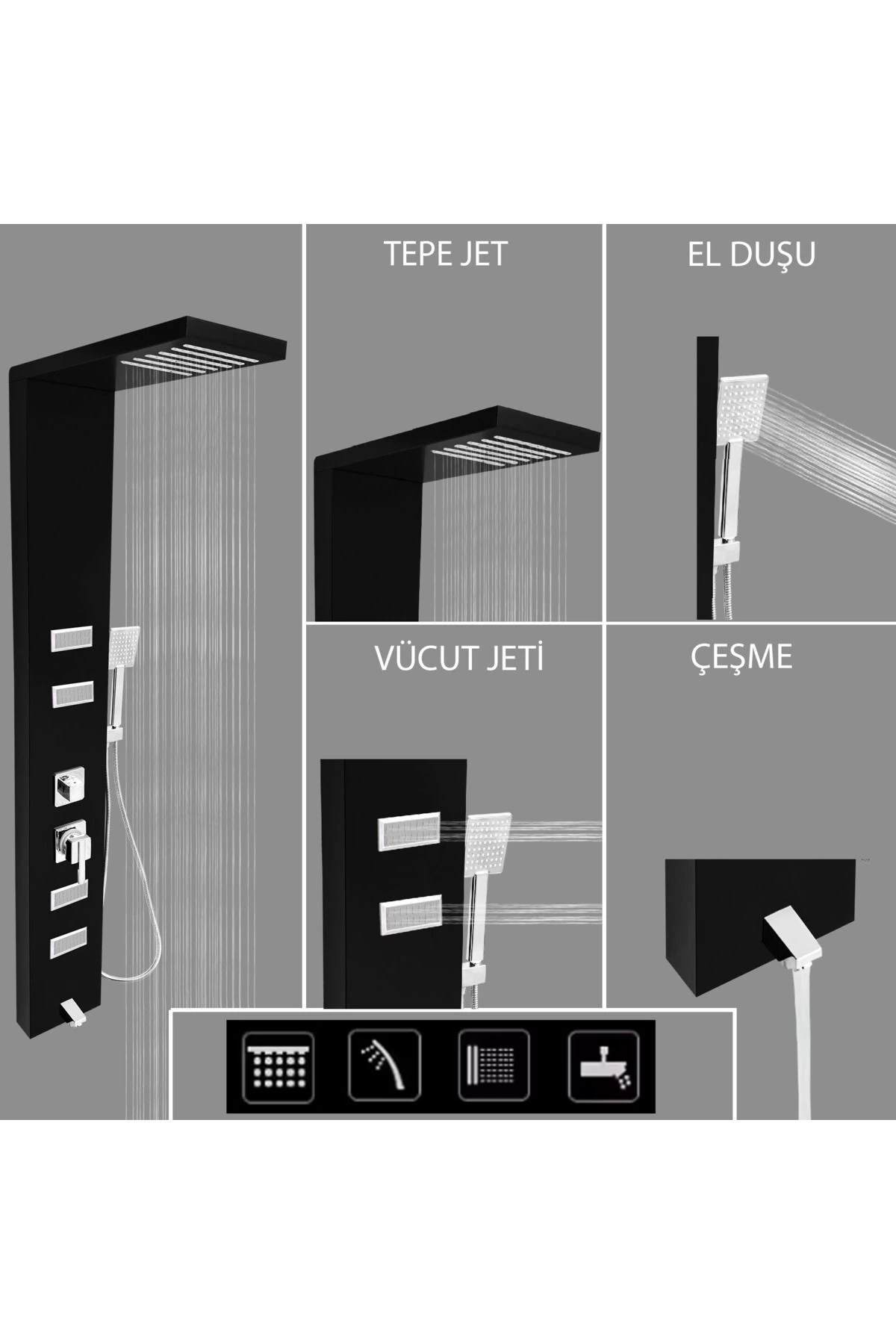 TEPE JET

EL DUŞU

VÜCUT JETİ

ÇEŞME