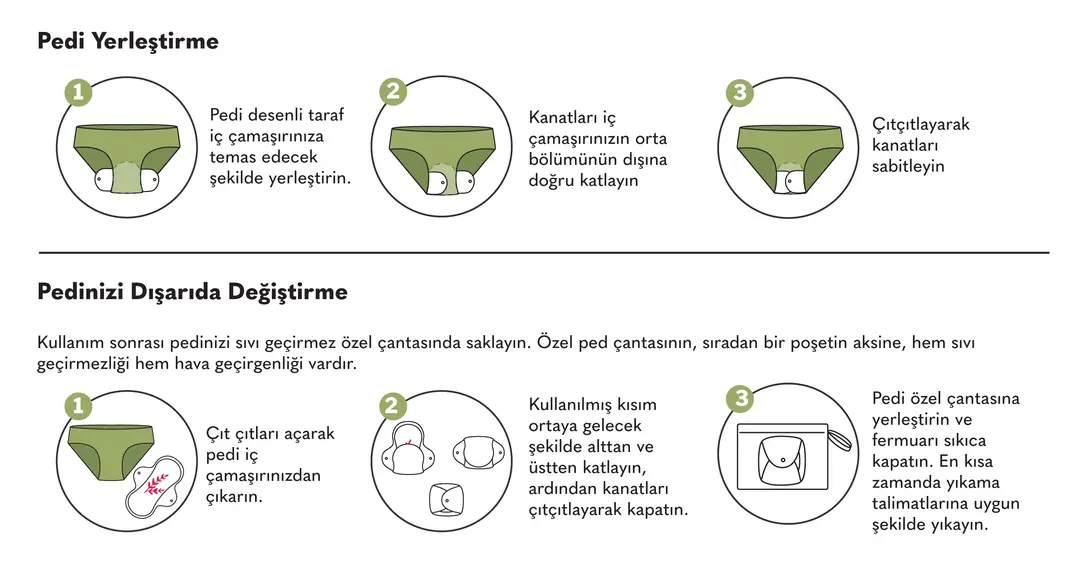 Pedi Yerleştirme

1
Pedi desenli taraf iç çamaşırınıza temas edecek şekilde yerleştirin.

2
Kanatları iç çamaşırınızın orta bölümünün dışına doğru katlayın

3
Çıtçıtlayarak kanatları sabitleyin

Pedinizi Dışarıda Değiştirme

Kullanım sonrası pedinizi sıvı geçirmez özel çantasında saklayın. Özel ped çantasının, sıradan bir poşetin aksine, hem sıvı geçirmezliği hem hava geçirgenliği vardır.

1
Çıt çıtları açarak pedi iç çamaşırınızdan çıkarın.

2
Kullanılmış kısım ortaya gelecek şekilde alttan ve üstten katlayın, ardından kanatları çıtçıtlayarak kapatın.

3
Pedi özel çantasına yerleştirin ve fermuarı sıkıca kapatın. En kısa zamanda yıkama talimatlarına uygun şekilde yıkayın.