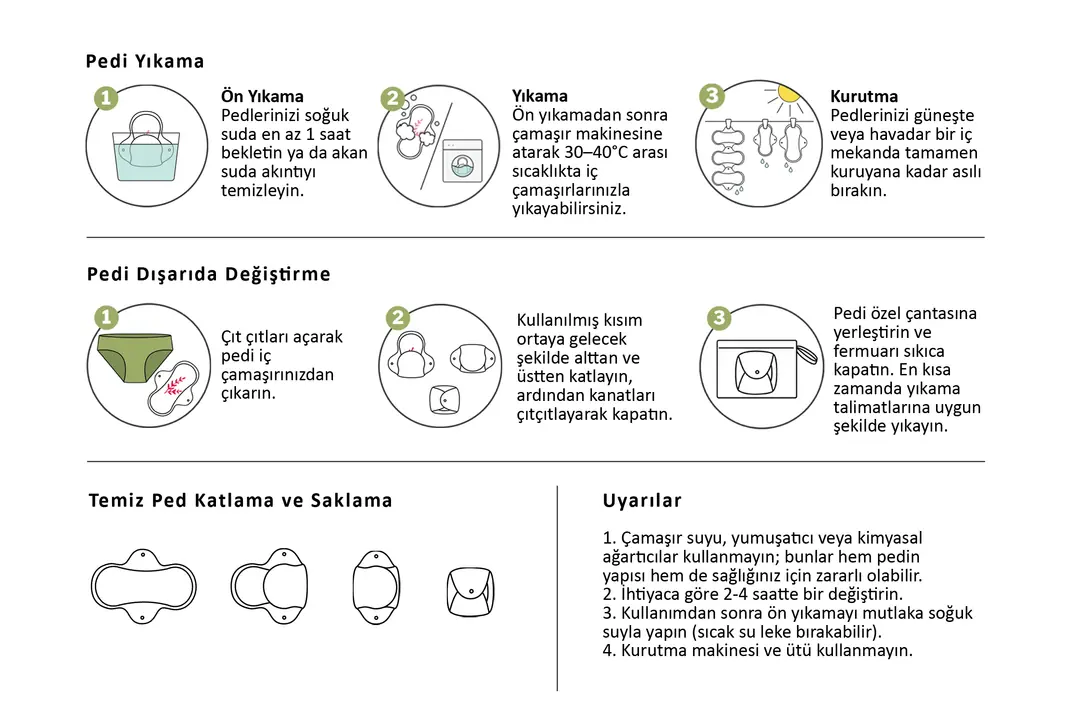 Pedi Yıkama

1

Ön Yıkama
Pedlerinizi soğuk suda en az 1 saat bekletin ya da akan suda akıntıyı temizleyin.

2

Yıkama
Ön yıkamadan sonra çamaşır makinesine atarak 30–40°C arası sıcaklıkta iç çamaşırlarınızla yıkayabilirsiniz.

3

Kurutma
Pedlerinizi güneşte veya havadar bir iç mekanda tamamen kuruyana kadar asılı bırakın.

Pedi Dışarıda Değiştirme

1

Çıt çıtları açarak pedi iç çamaşırınızdan çıkarın.

2

Kullanılmış kısım ortaya gelecek şekilde alttan ve üstten katlayın, ardından kanatları çıtçıtlayarak kapatın.

3

Pedi özel çantasına yerleştirin ve fermuarı sıkıca kapatın. En kısa zamanda yıkama talimatlarına uygun şekilde yıkayın.

Temiz Ped Katlama ve Saklama

Uyarılar

1. Çamaşır suyu, yumuşatıcı veya kimyasal ağartıcılar kullanmayın; bunlar hem pedin yapısı hem de sağlığınız için zararlı olabilir.
2. İhtiyaca göre 2-4 saatte bir değiştirin.
3. Kullanımdan sonra ön yıkamayı mutlaka soğuk suyla yapın (sıcak su leke bırakabilir).
4. Kurutma makinesi ve ütü kullanmayın.