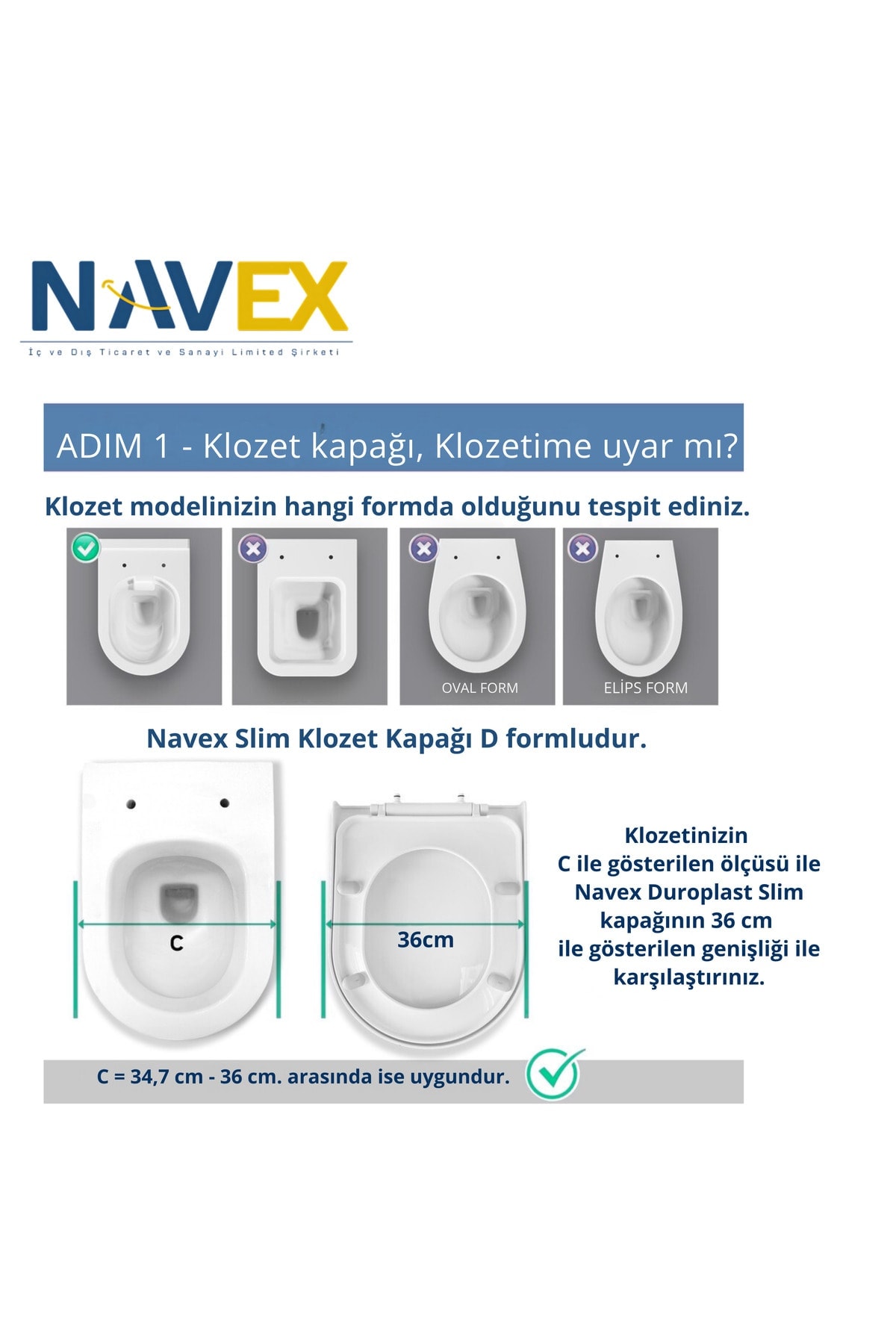 NAVEX

İç ve Dış Ticaret ve Sanayi Limited Şirketi

ADIM 1 - Klozet kapağı, Klozetime uyar mı?

Klozet modelinizin hangi formda olduğunu tespit ediniz.

OVAL FORM

ELİPS FORM

Navex Slim Klozet Kapağı D formludur.

C

36cm

Klozetinizin C ile gösterilen ölçüsü ile Navex Duroplast Slim kapağının 36 cm ile gösterilen genişliği ile karşılaştırınız.

C = 34,7 cm - 36 cm. arasında ise uygundur.