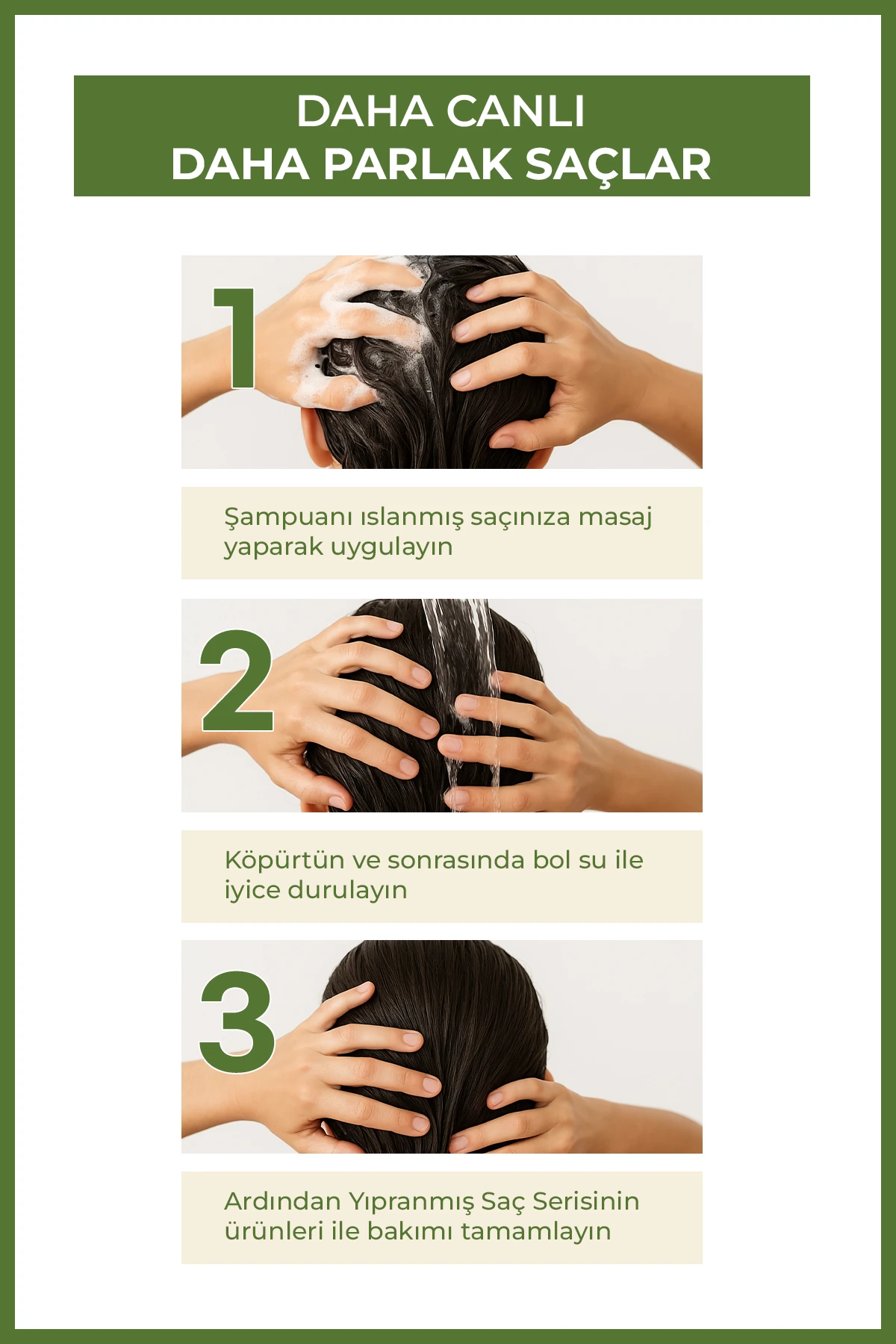 DAHA CANLI
DAHA PARLAK SAÇLAR

1

Şampuanı ıslanmış saçınıza masaj yaparak uygulayın

2

Köpürtün ve sonrasında bol su ile iyice durulayın

3

Ardından Yıpranmış Saç Serisinin ürünleri ile bakımı tamamlayın