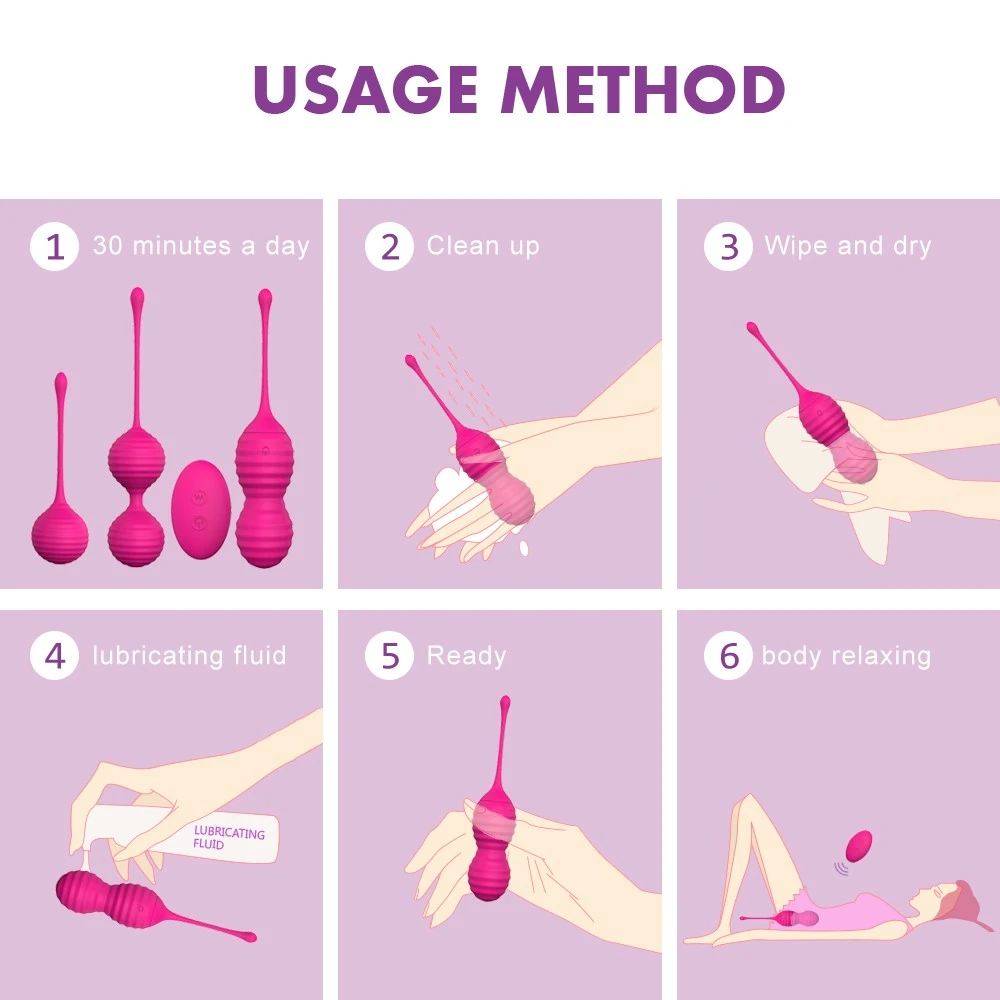 USAGE METHOD

1 30 minutes a day

2 Clean up

3 Wipe and dry

4 lubricating fluid

LUBRICATING FLUID

5 Ready

6 body relaxing