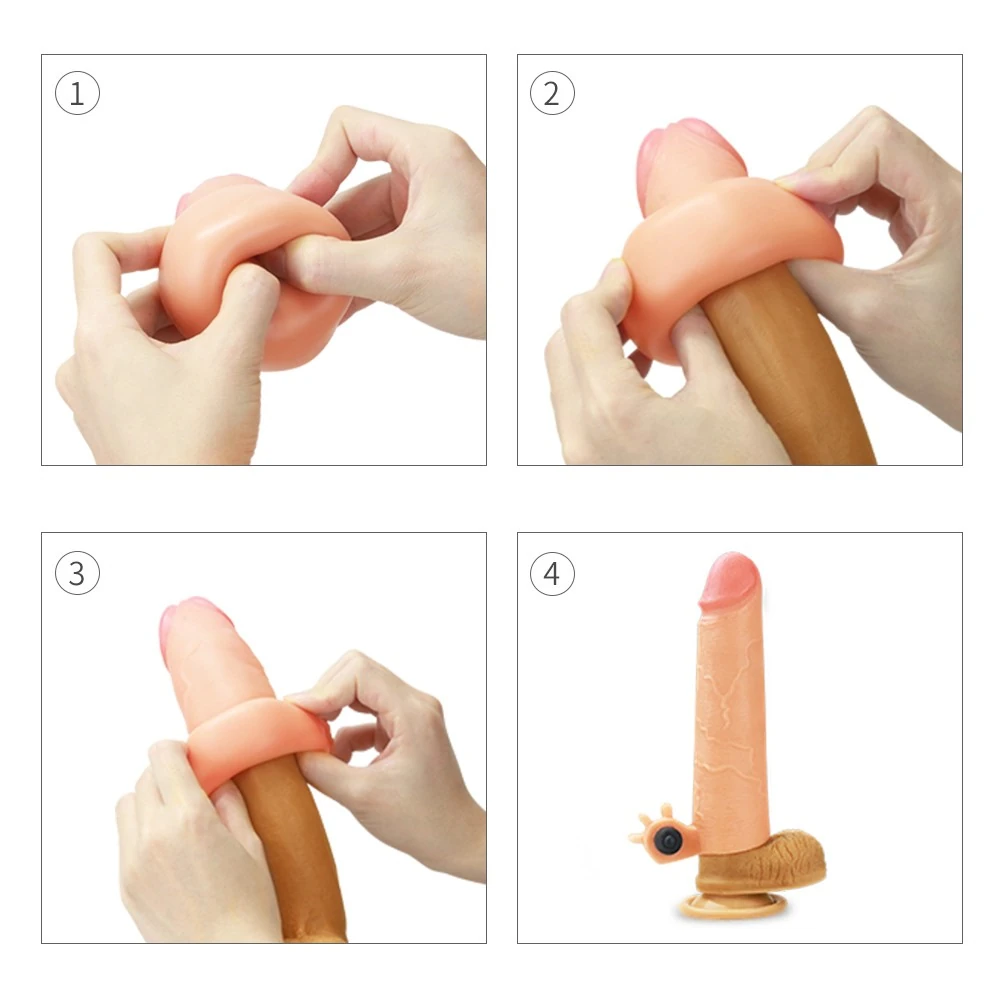 ①

②

③

④