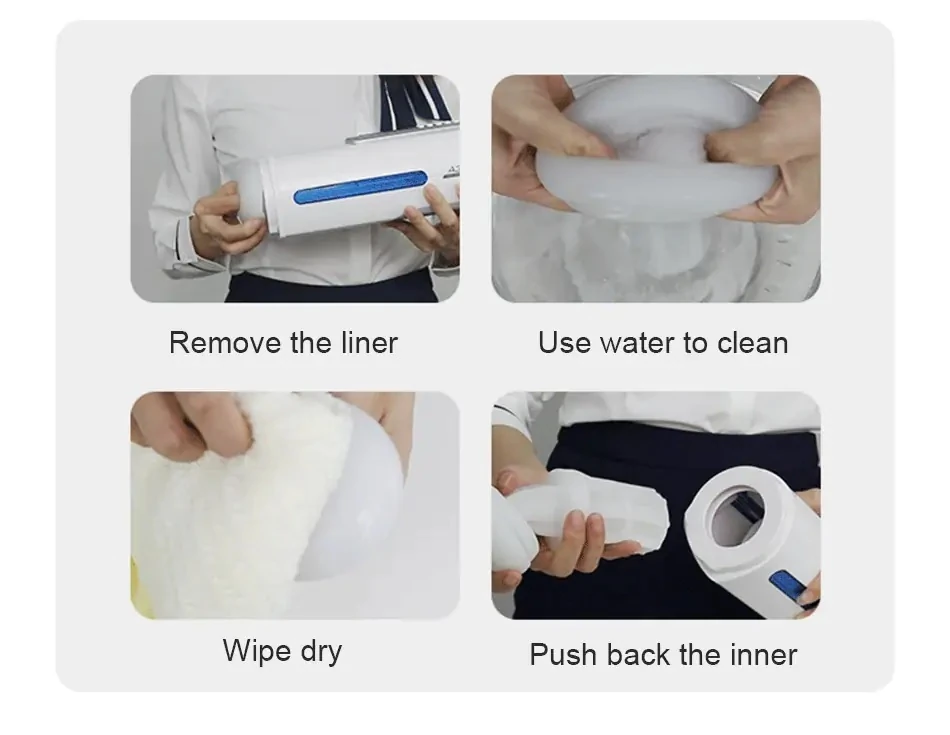 Remove the liner

Use water to clean

Wipe dry

Push back the inner