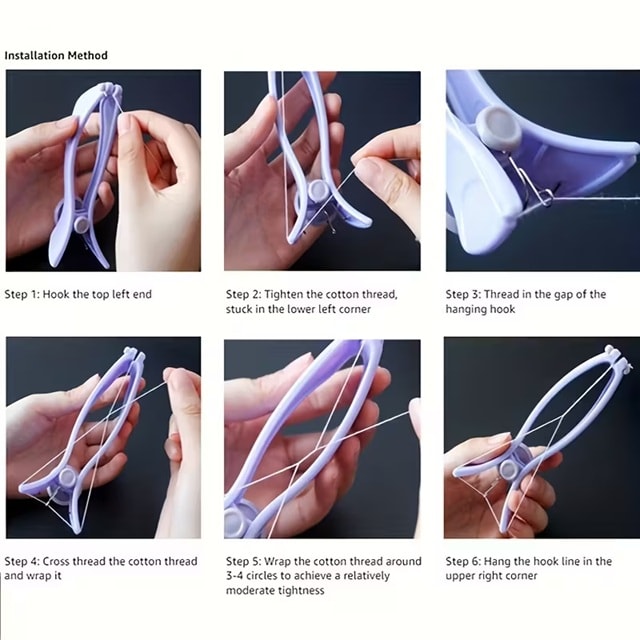 Installation Method

Step 1: Hook the top left end

Step 2: Tighten the cotton thread, stuck in the lower left corner

Step 3: Thread in the gap of the hanging hook

Step 4: Cross thread the cotton thread and wrap it

Step 5: Wrap the cotton thread around 3-4 circles to achieve a relatively moderate tightness

Step 6: Hang the hook line in the upper right corner