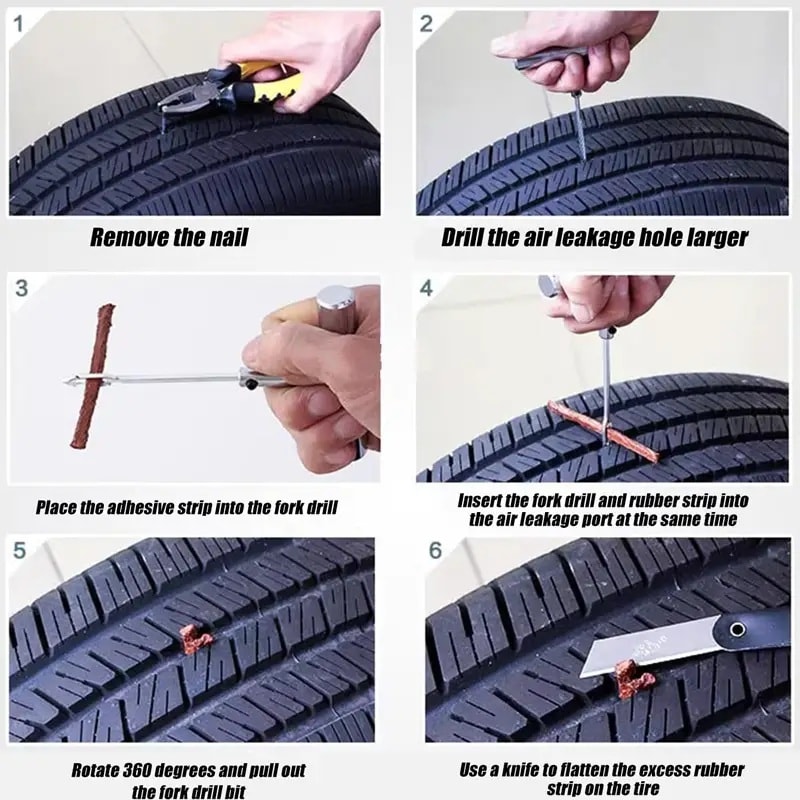 1

Remove the nail

2

Drill the air leakage hole larger

3

Place the adhesive strip into the fork drill

4

Insert the fork drill and rubber strip into the air leakage port at the same time

5

Rotate 360 degrees and pull out the fork drill bit

6

Use a knife to flatten the excess rubber strip on the tire