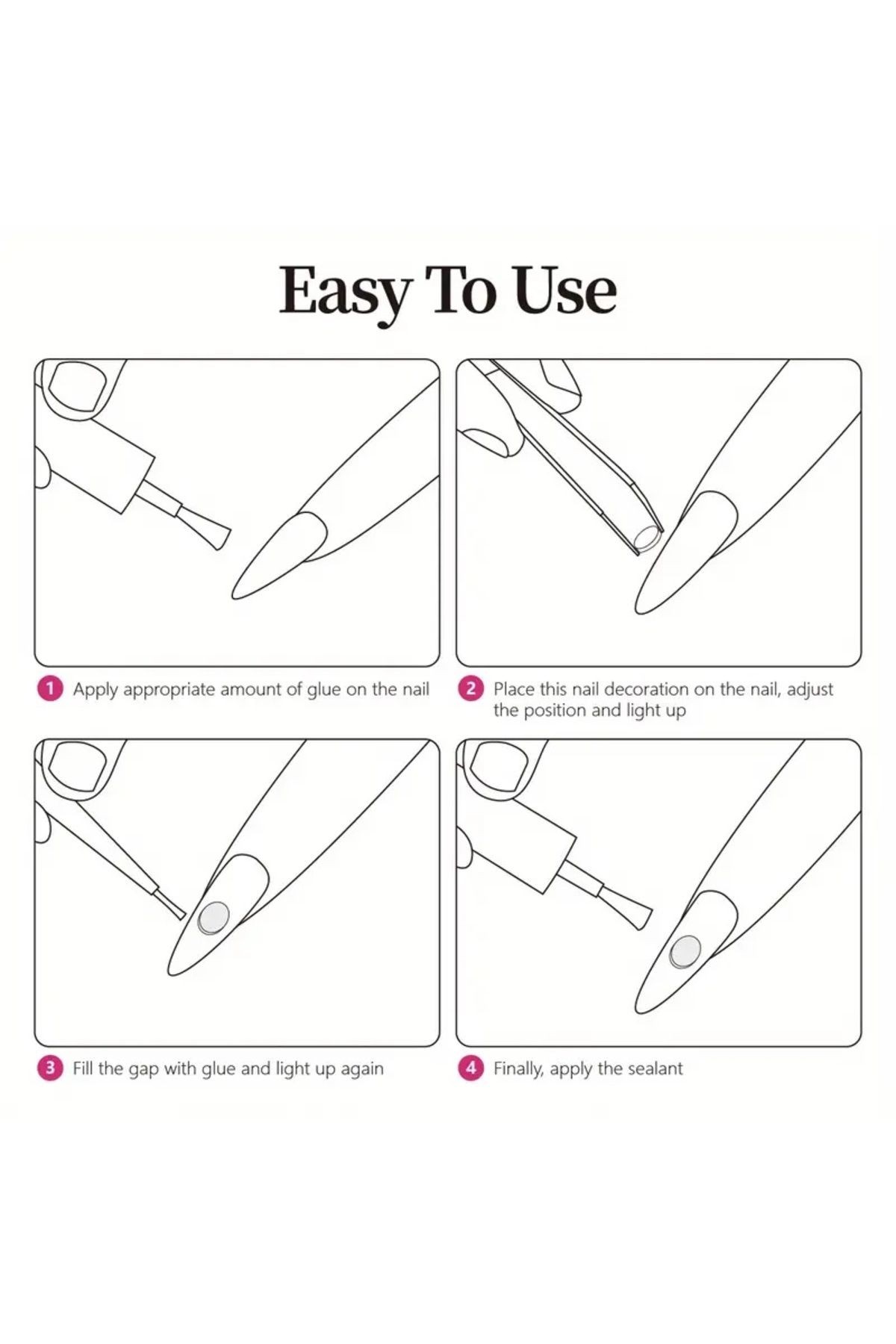 Easy To Use

1 Apply appropriate amount of glue on the nail

2 Place this nail decoration on the nail, adjust the position and light up

3 Fill the gap with glue and light up again

4 Finally, apply the sealant