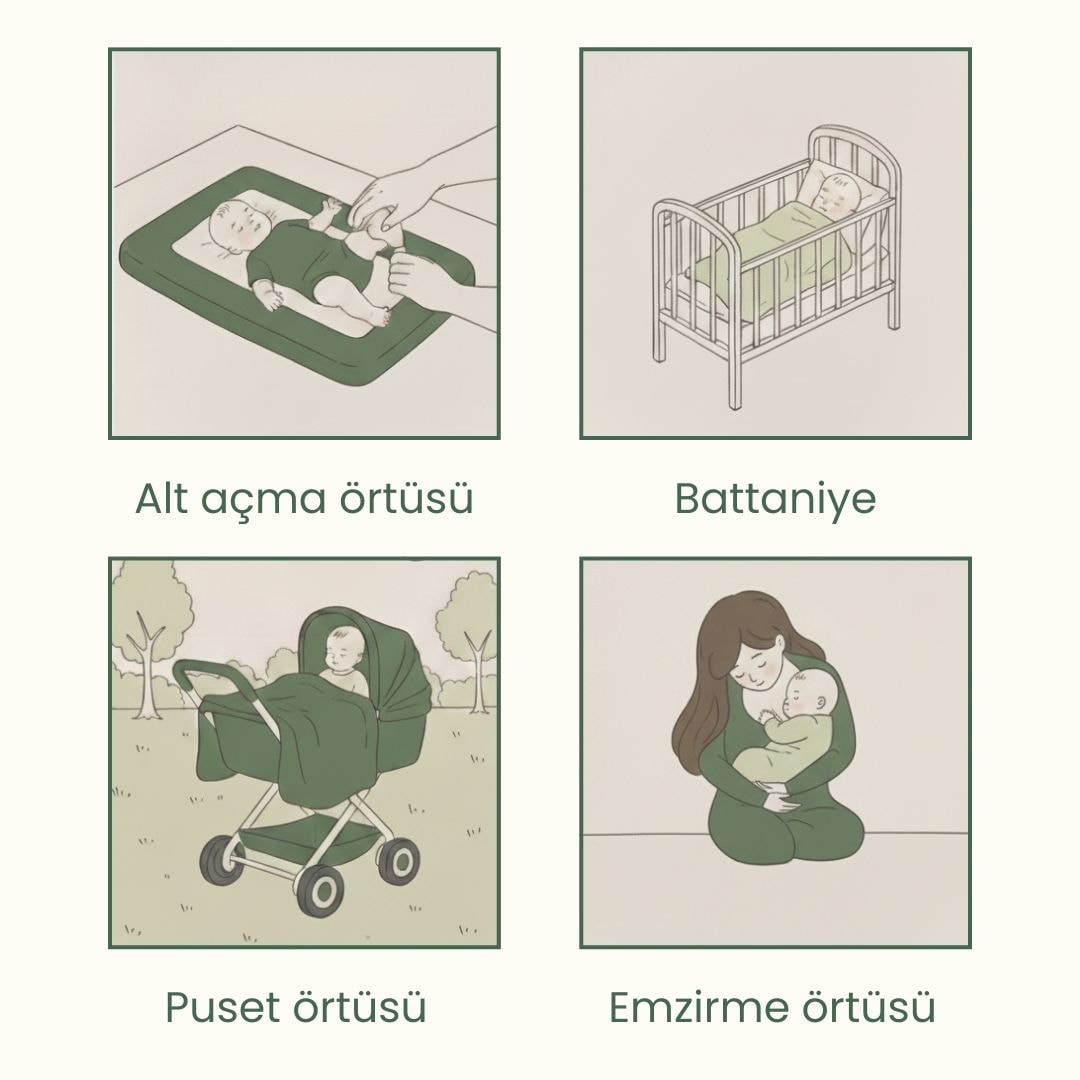 Alt açma örtüsü

Battaniye

Puset örtüsü

Emzirme örtüsü