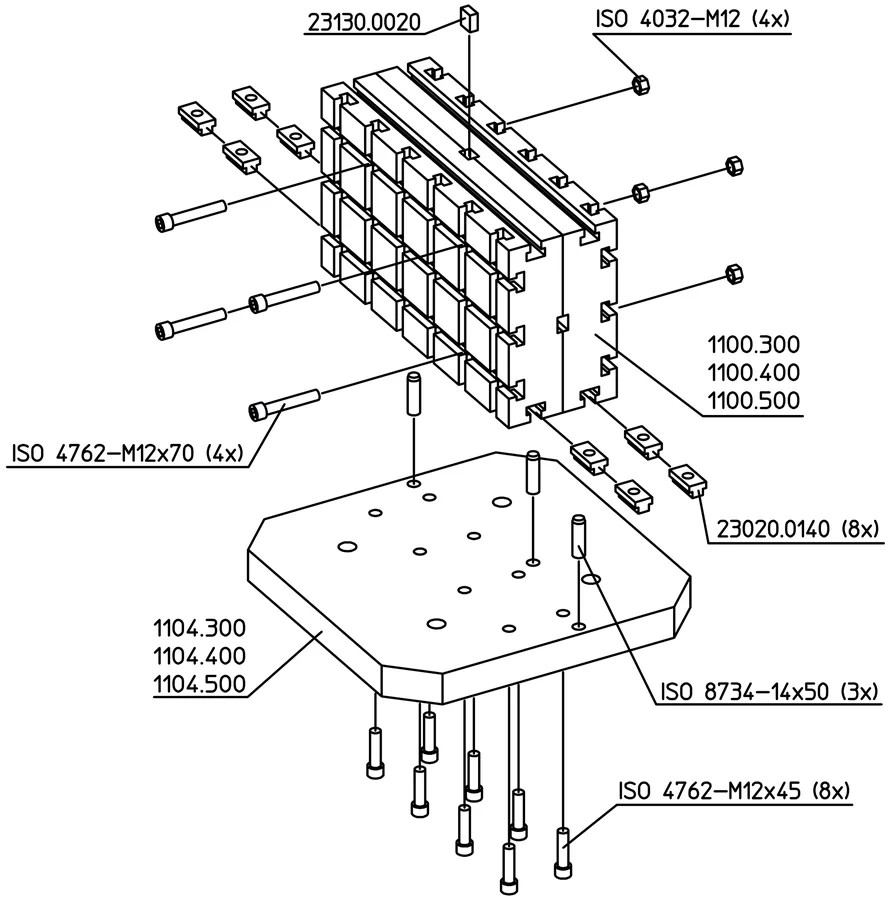 23130.0020

ISO 4032–M12 (4x)

1100.300
1100.400
1100.500

ISO 4762–M12x70 (4x)

23020.0140 (8x)

1104.300
1104.400
1104.500

ISO 8734–14x50 (3x)

ISO 4762–M12x45 (8x)