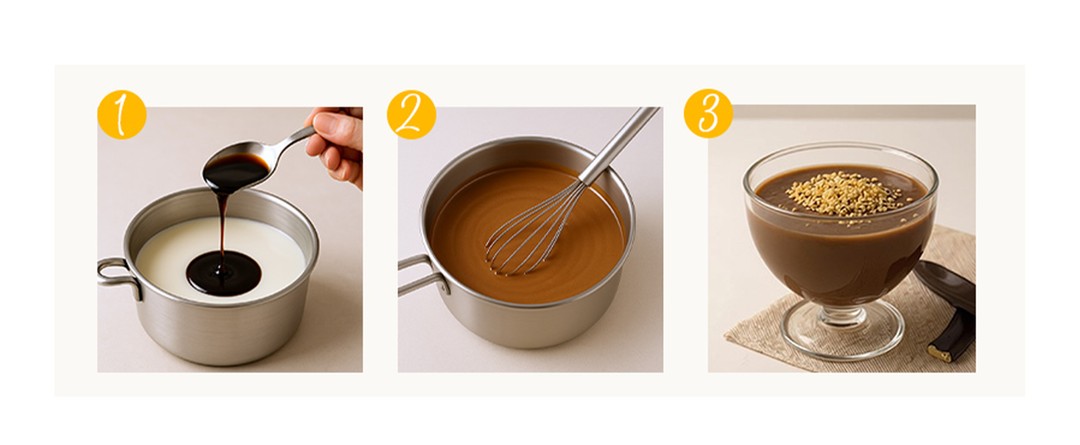 1

2

3