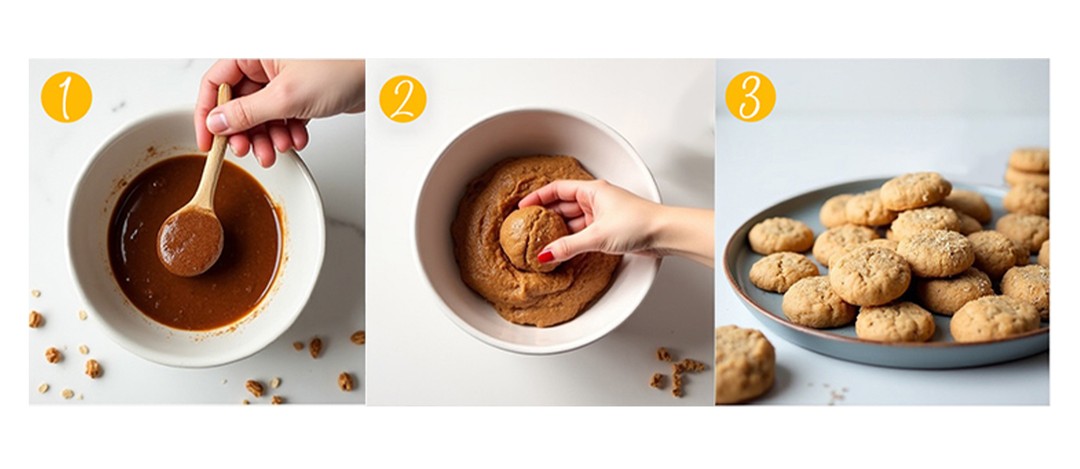 1

2

3