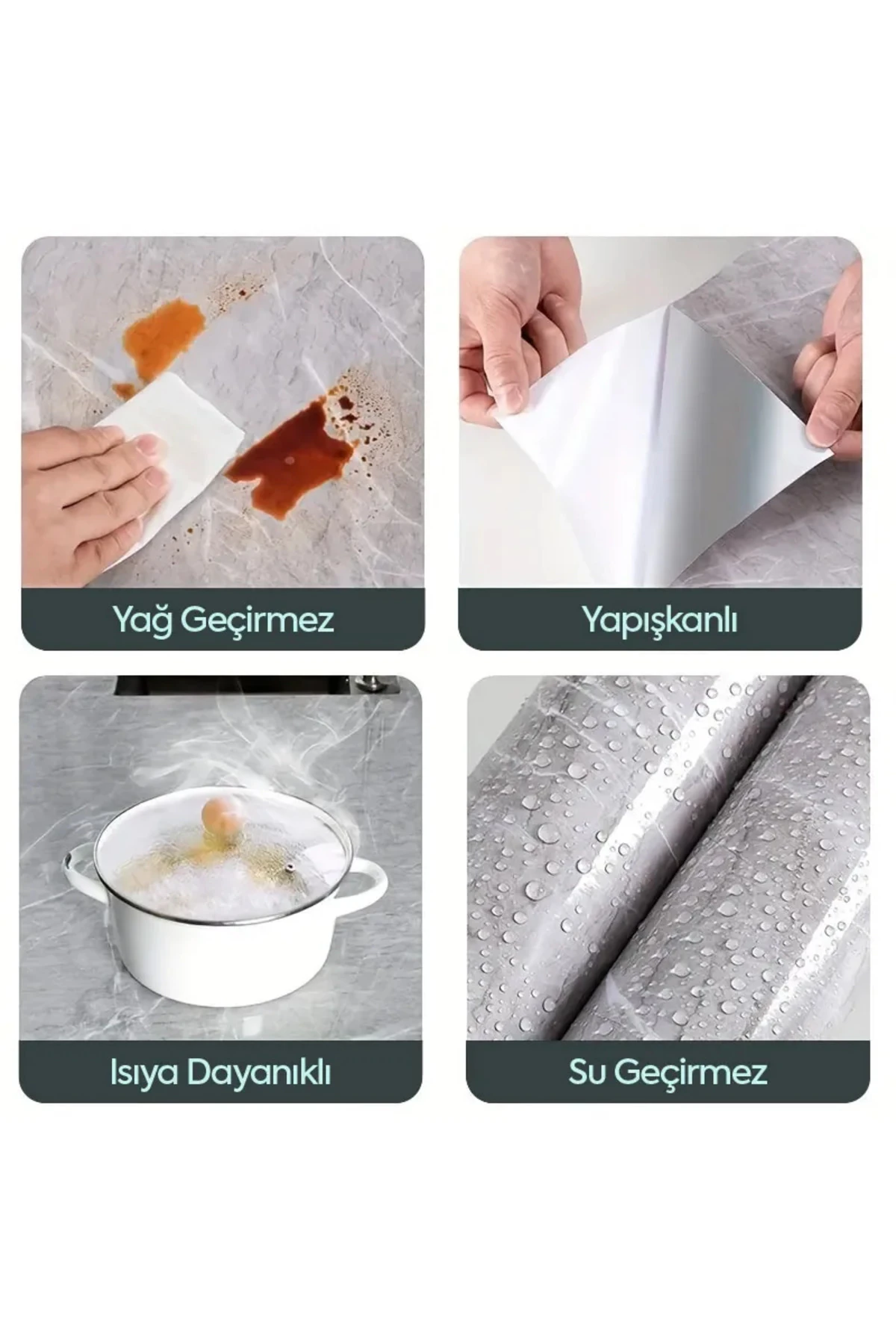 Yağ Geçirmez

Yapışkanlı

Isıya Dayanıklı

Su Geçirmez