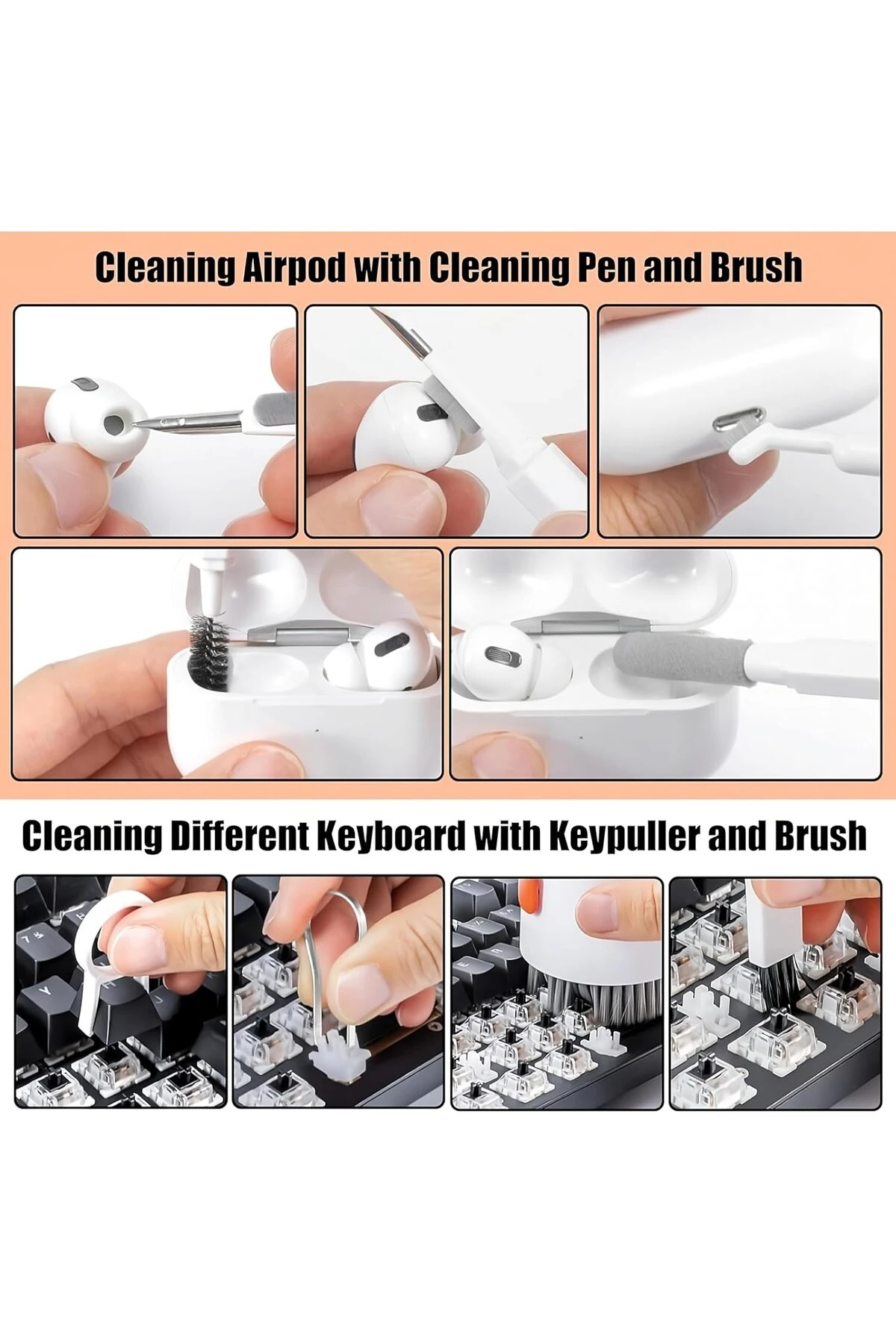 Cleaning Airpod with Cleaning Pen and Brush

Cleaning Different Keyboard with Keypuller and Brush