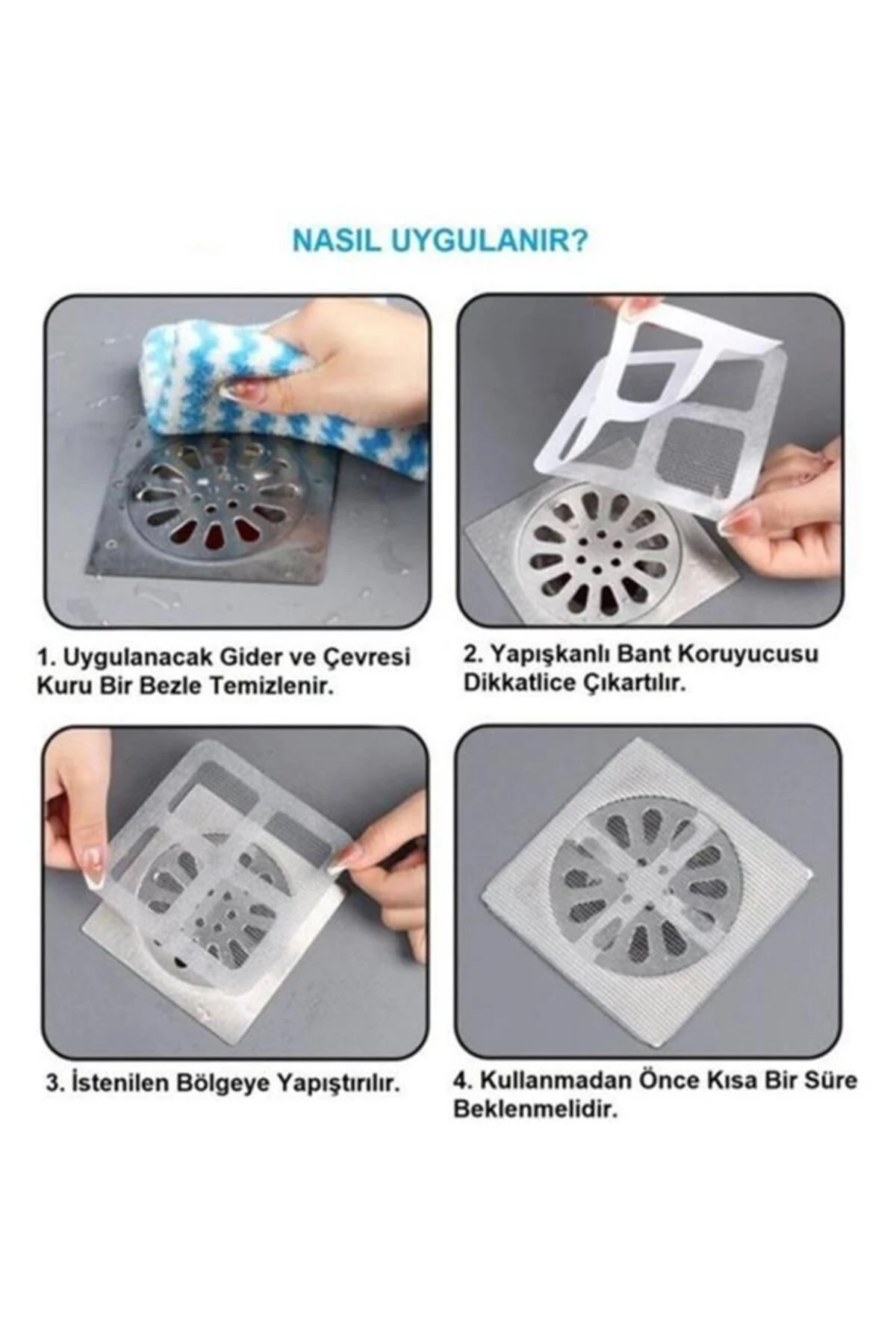 NASIL UYGULANIR?

1. Uygulanacak Gider ve Çevresi Kuru Bir Bezle Temizlenir.

2. Yapışkanlı Bant Koruyucusu Dikkatlice Çıkartılır.

3. İstenilen Bölgeye Yapıştırılır.

4. Kullanmadan Önce Kısa Bir Süre Beklenmelidir.