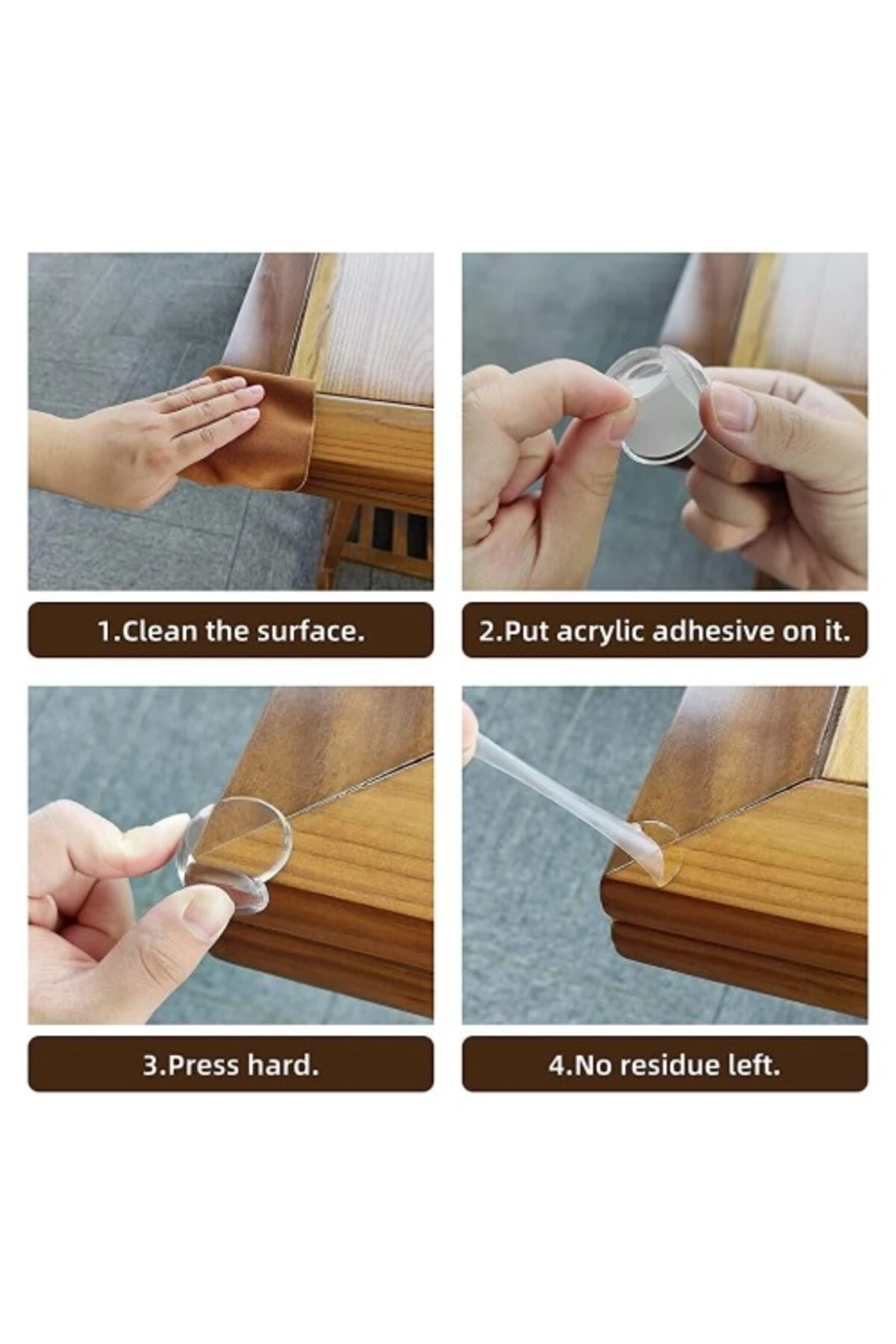 1.Clean the surface.

2.Put acrylic adhesive on it.

3.Press hard.

4.No residue left.