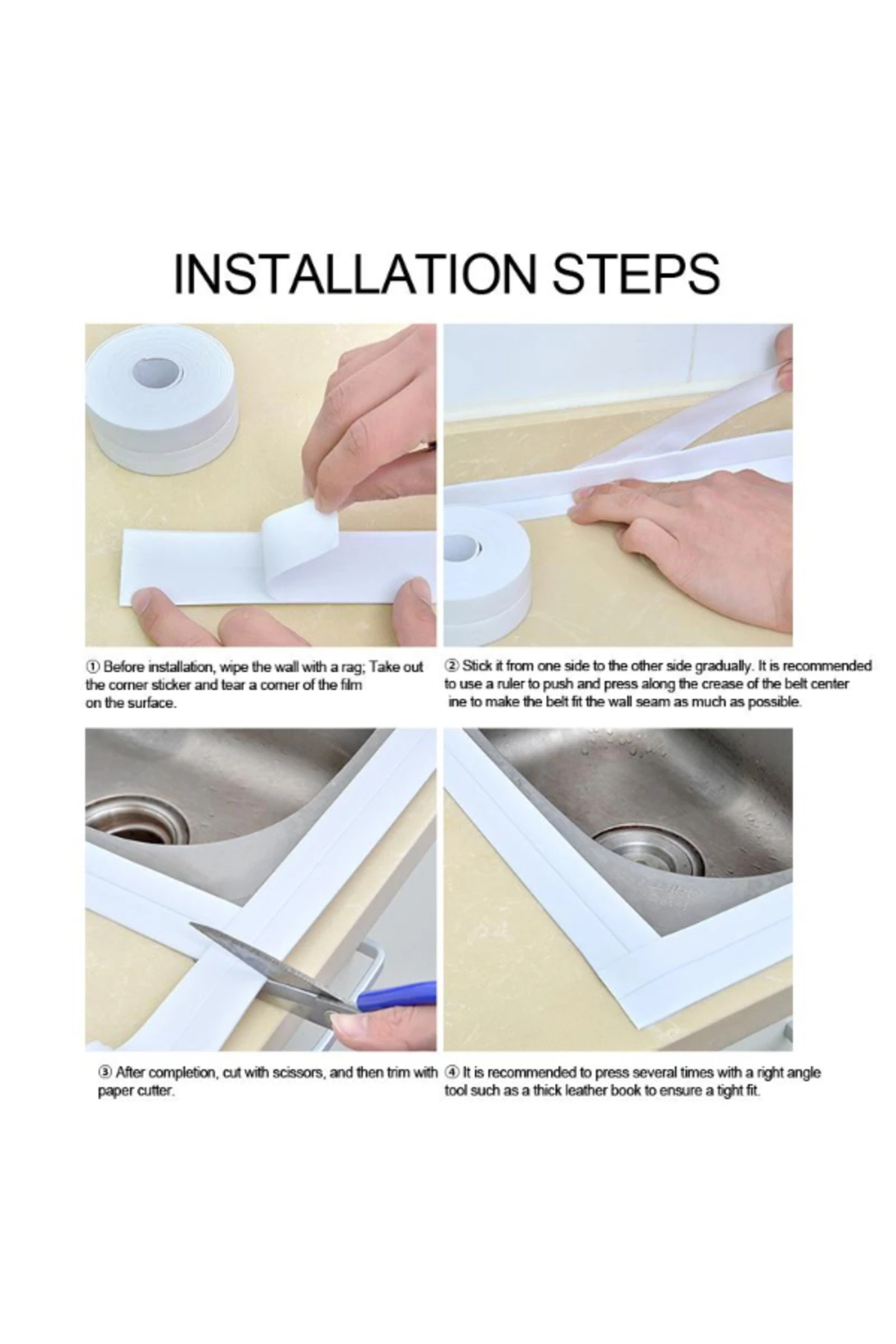 INSTALLATION STEPS

① Before installation, wipe the wall with a rag; Take out the corner sticker and tear a corner of the film on the surface.

② Stick it from one side to the other side gradually. It is recommended to use a ruler to push and press along the crease of the belt center ine to make the belt fit the wall seam as much as possible.

③ After completion, cut with scissors, and then trim with paper cutter.

④ It is recommended to press several times with a right angle tool such as a thick leather book to ensure a tight fit.