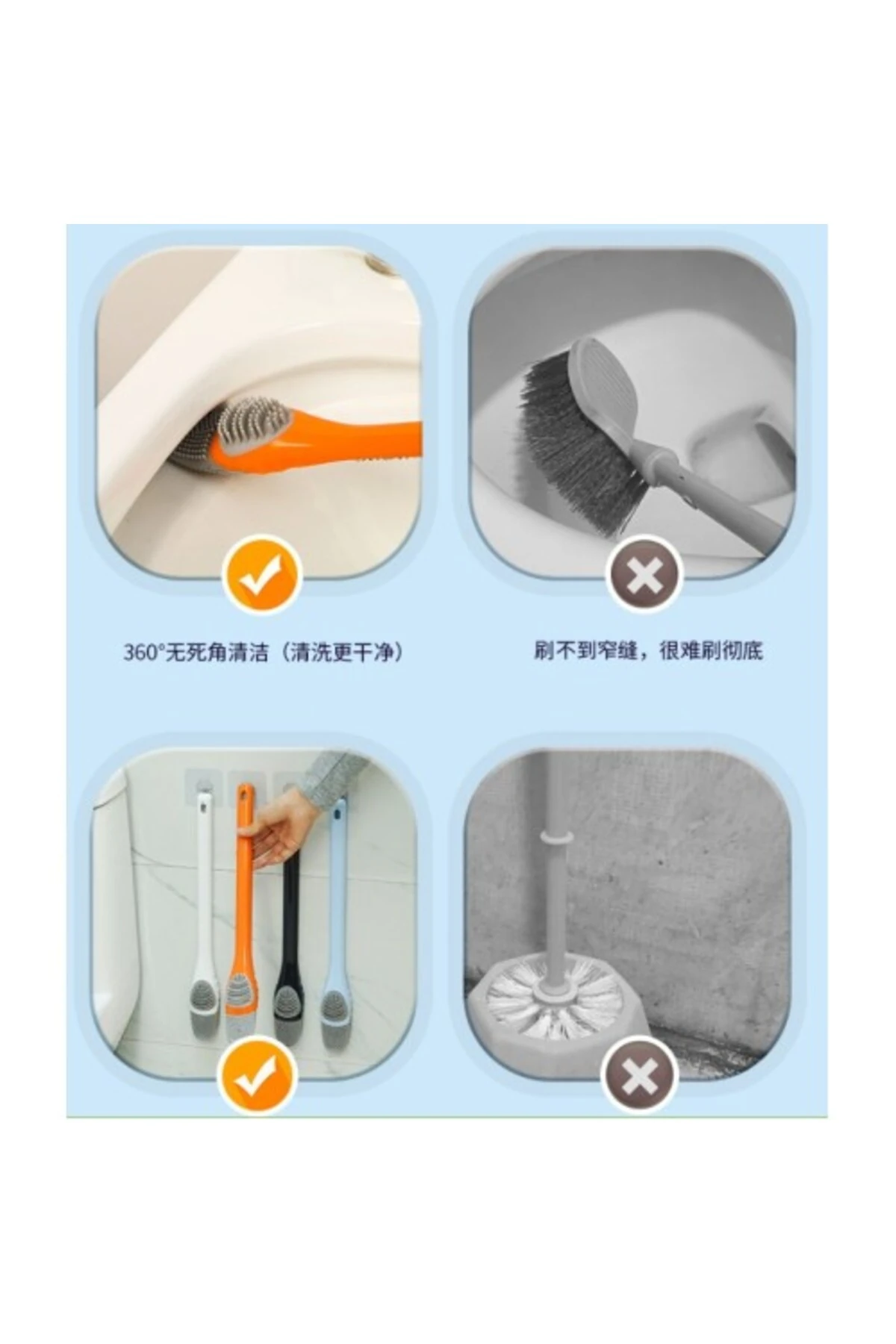 360°无死角清洁（清洗更干净）

刷不到窄缝，很难刷彻底