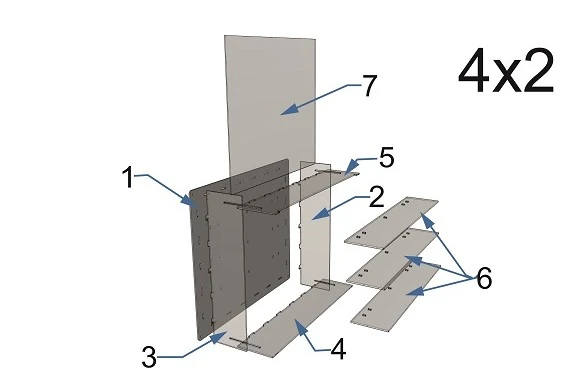 4x2

7

5

1

2

6

3

4