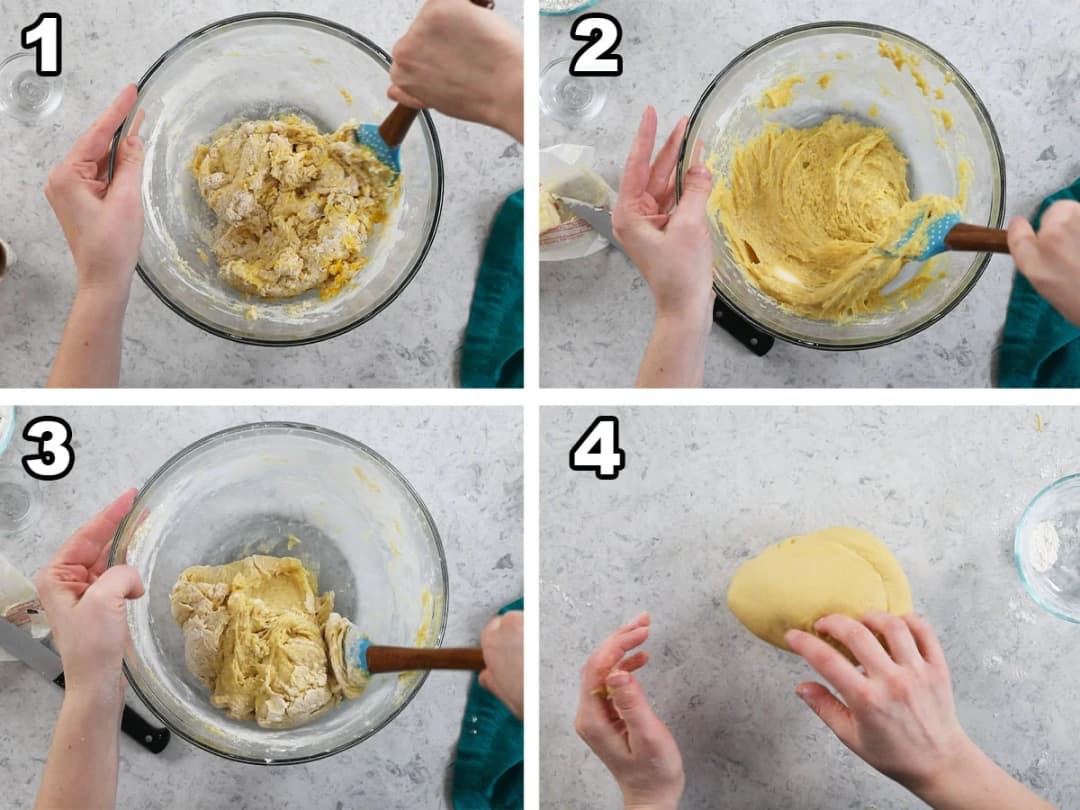 1

2

3

4