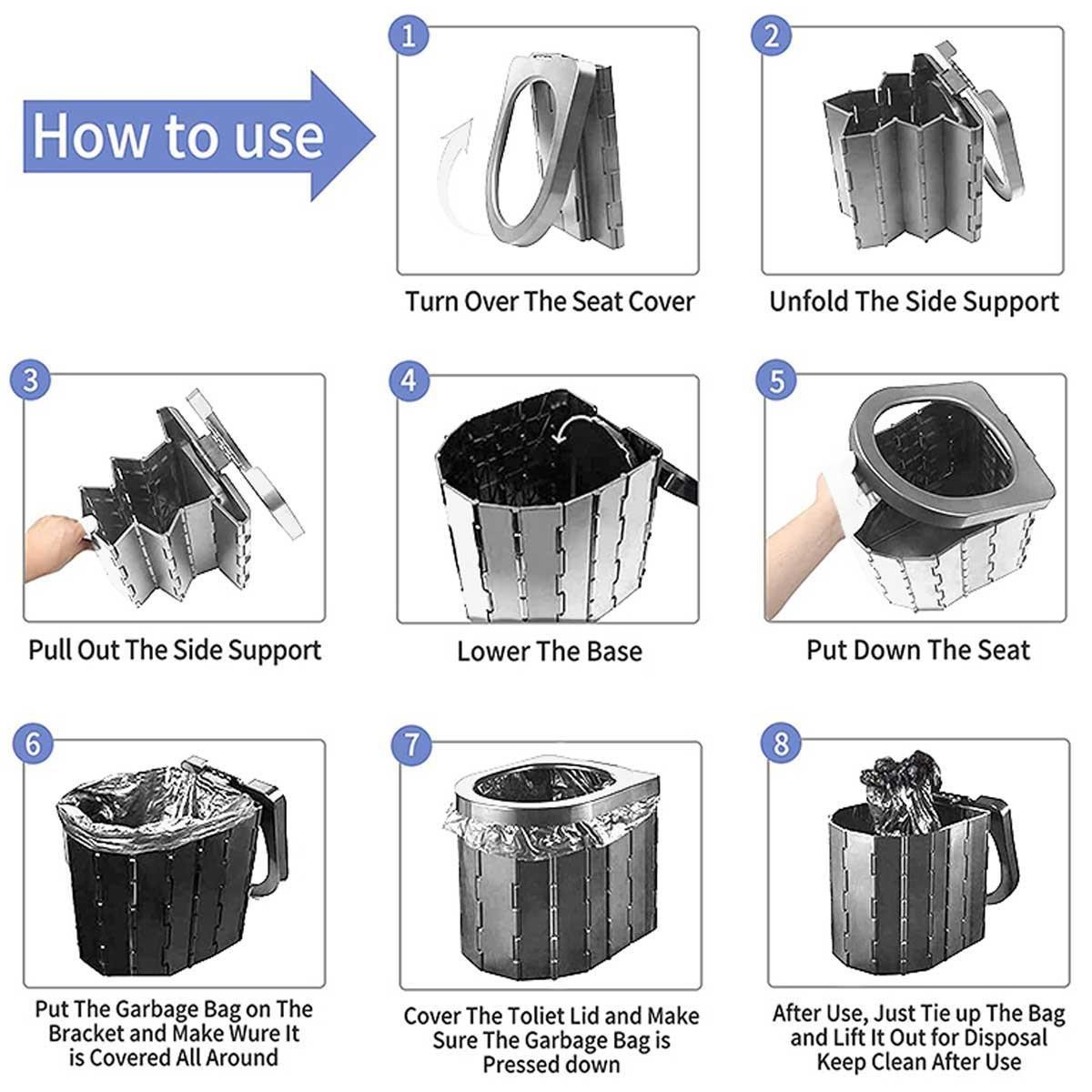 How to use

1

Turn Over The Seat Cover

2

Unfold The Side Support

3

Pull Out The Side Support

4

Lower The Base

5

Put Down The Seat

6

Put The Garbage Bag on The Bracket and Make Wure It is Covered All Around

7

Cover The Toliet Lid and Make Sure The Garbage Bag is Pressed down

8

After Use, Just Tie up The Bag and Lift It Out for Disposal Keep Clean After Use