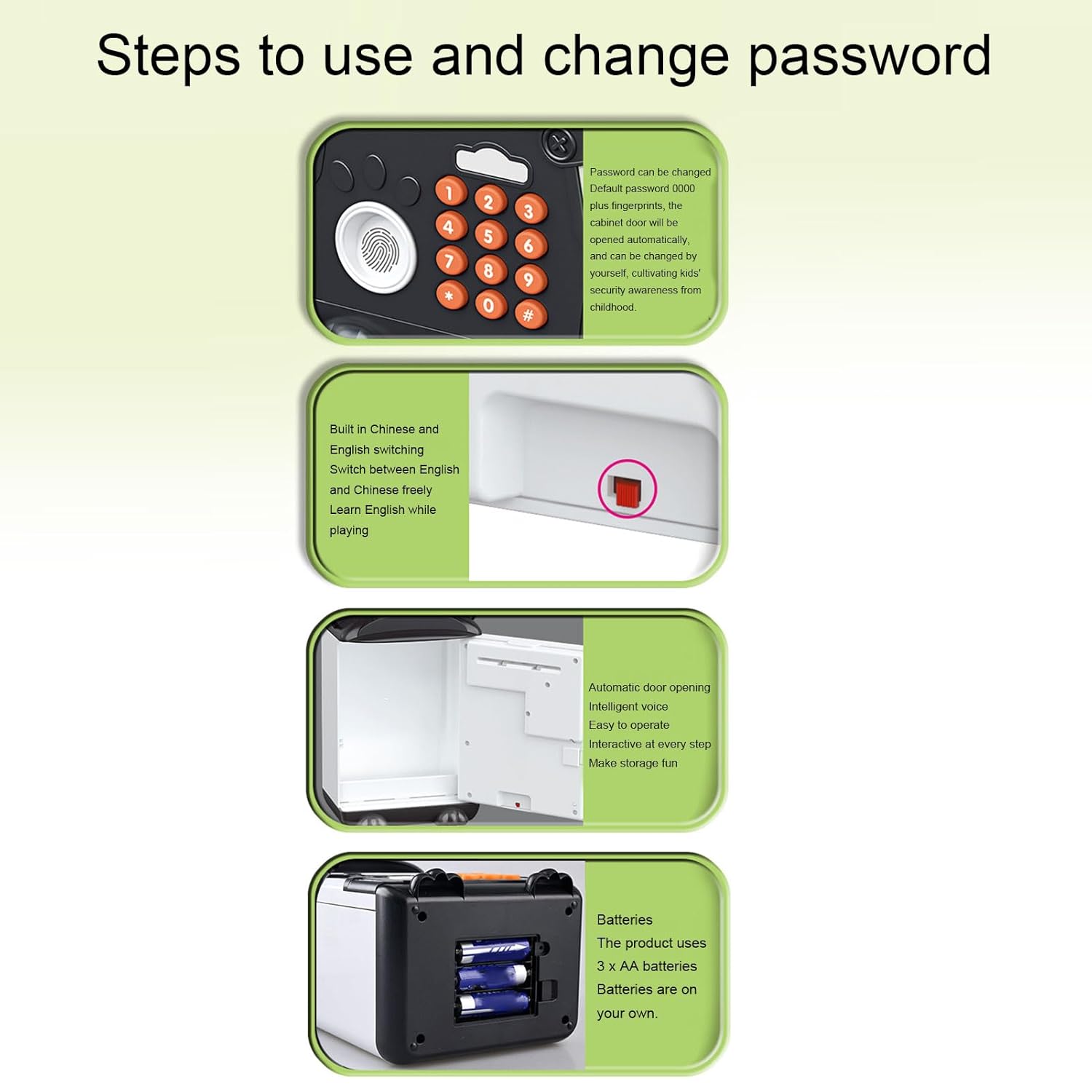 Steps to use and change password

1 2 3
4 5 6
7 8 9
* 0 #

Password can be changed Default password 0000 plus fingerprints, the cabinet door will be opened automatically, and can be changed by yourself, cultivating kids' security awareness from childhood.

Built in Chinese and English switching
Switch between English and Chinese freely
Learn English while playing

Automatic door opening
Intelligent voice
Easy to operate
Interactive at every step
Make storage fun

Batteries
The product uses 3 x AA batteries
Batteries are on your own.