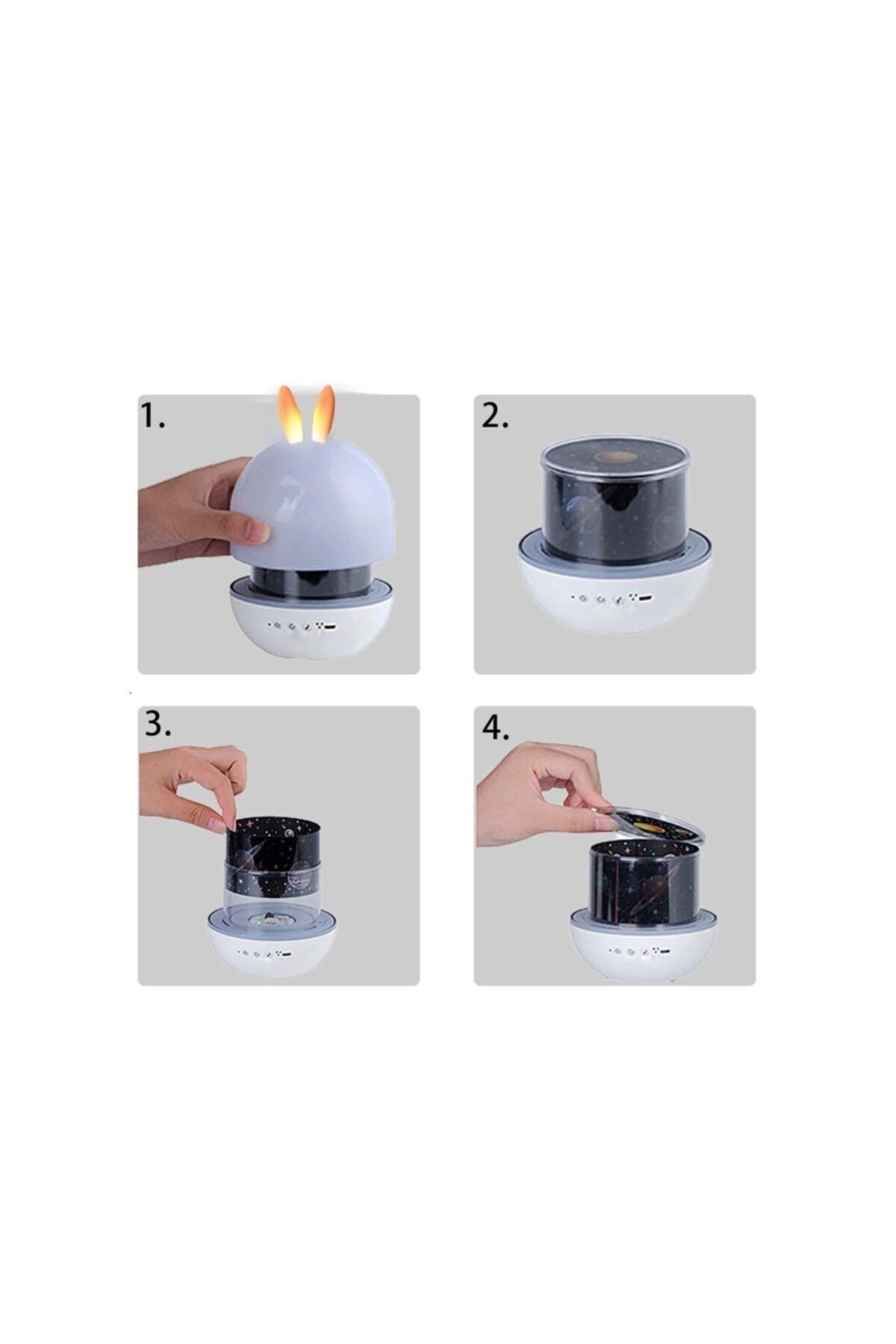 1.

2.

3.

4.