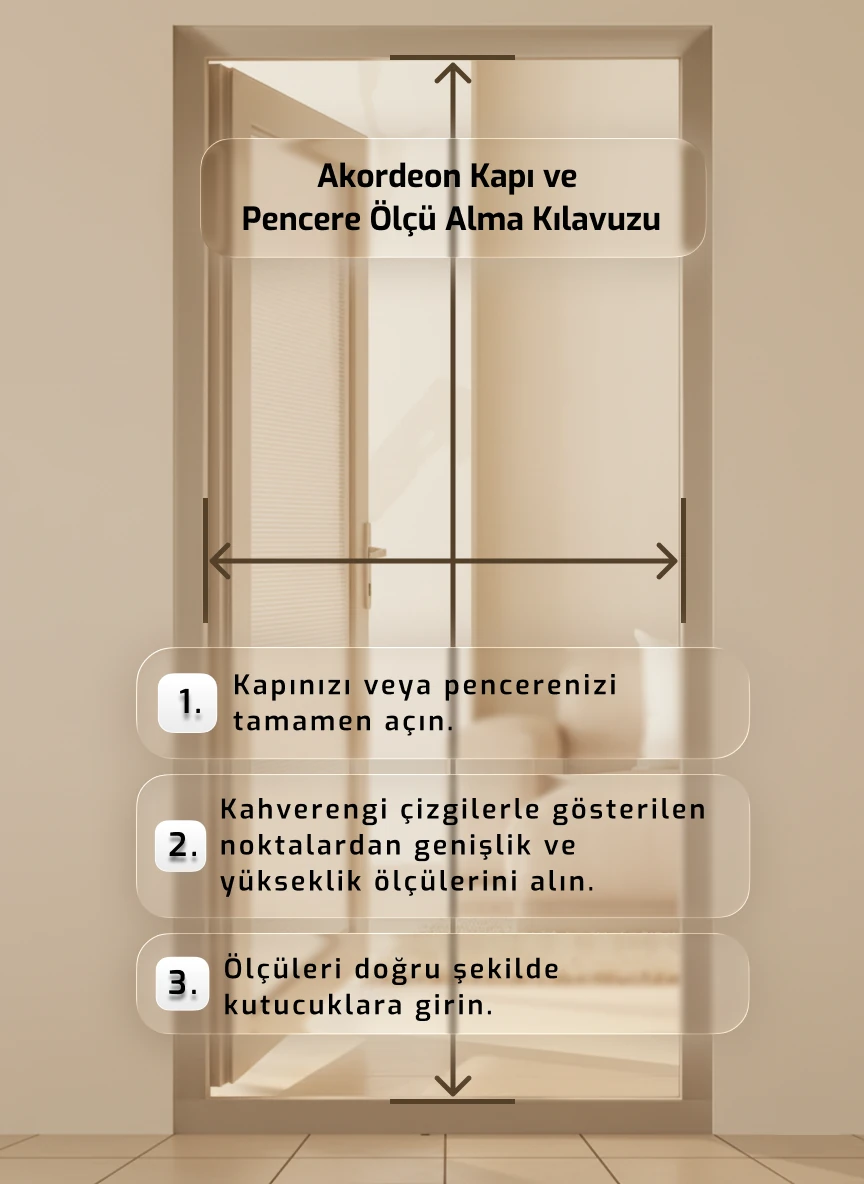 Akordeon Kapı ve Pencere Ölçü Alma Kılavuzu

1. Kapınızı veya pencerenizi tamamen açın.

2. Kahverengi çizgilerle gösterilen noktalardan genişlik ve yükseklik ölçülerini alın.

3. Ölçüleri doğru şekilde kutucuklara girin.