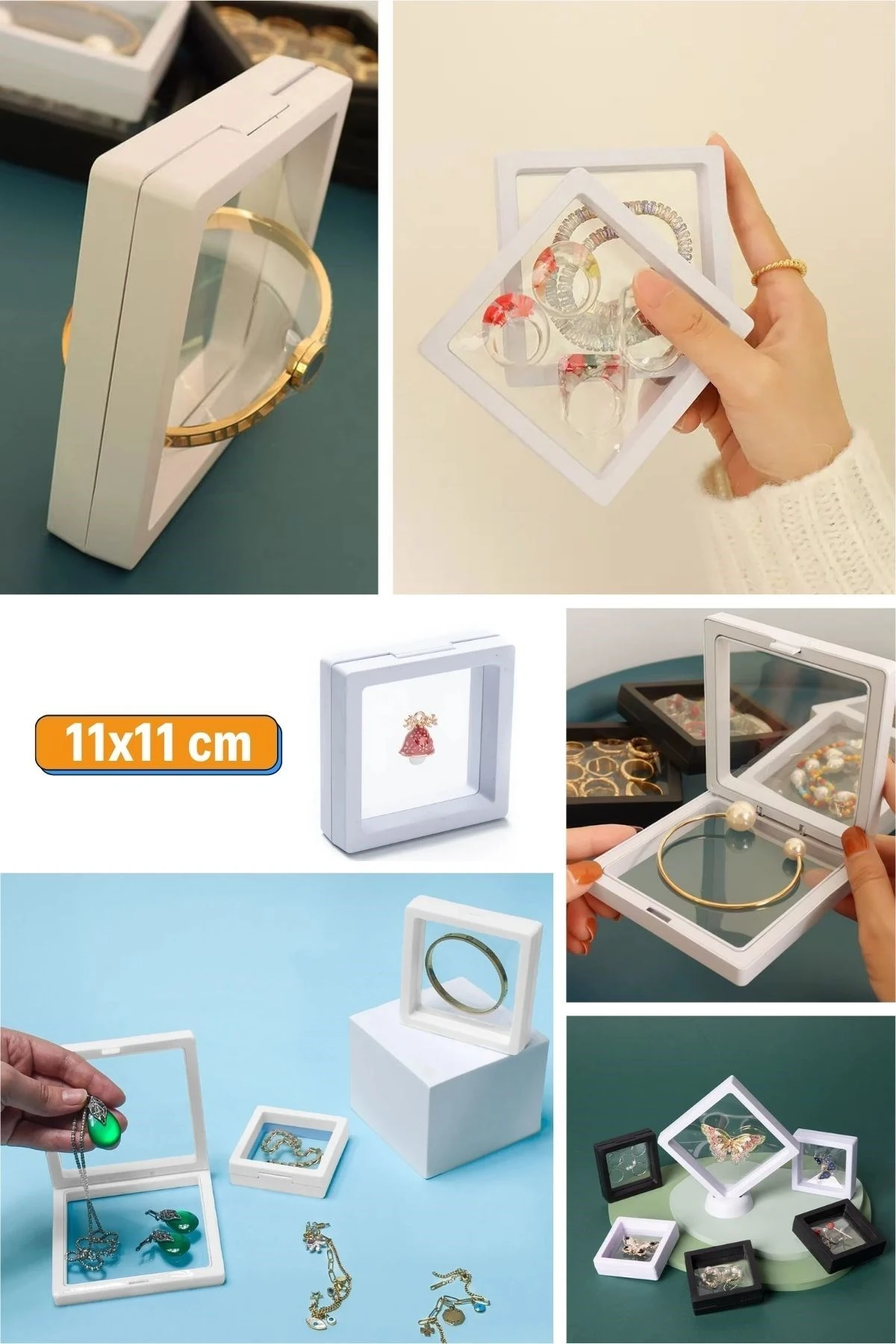 11x11 cm