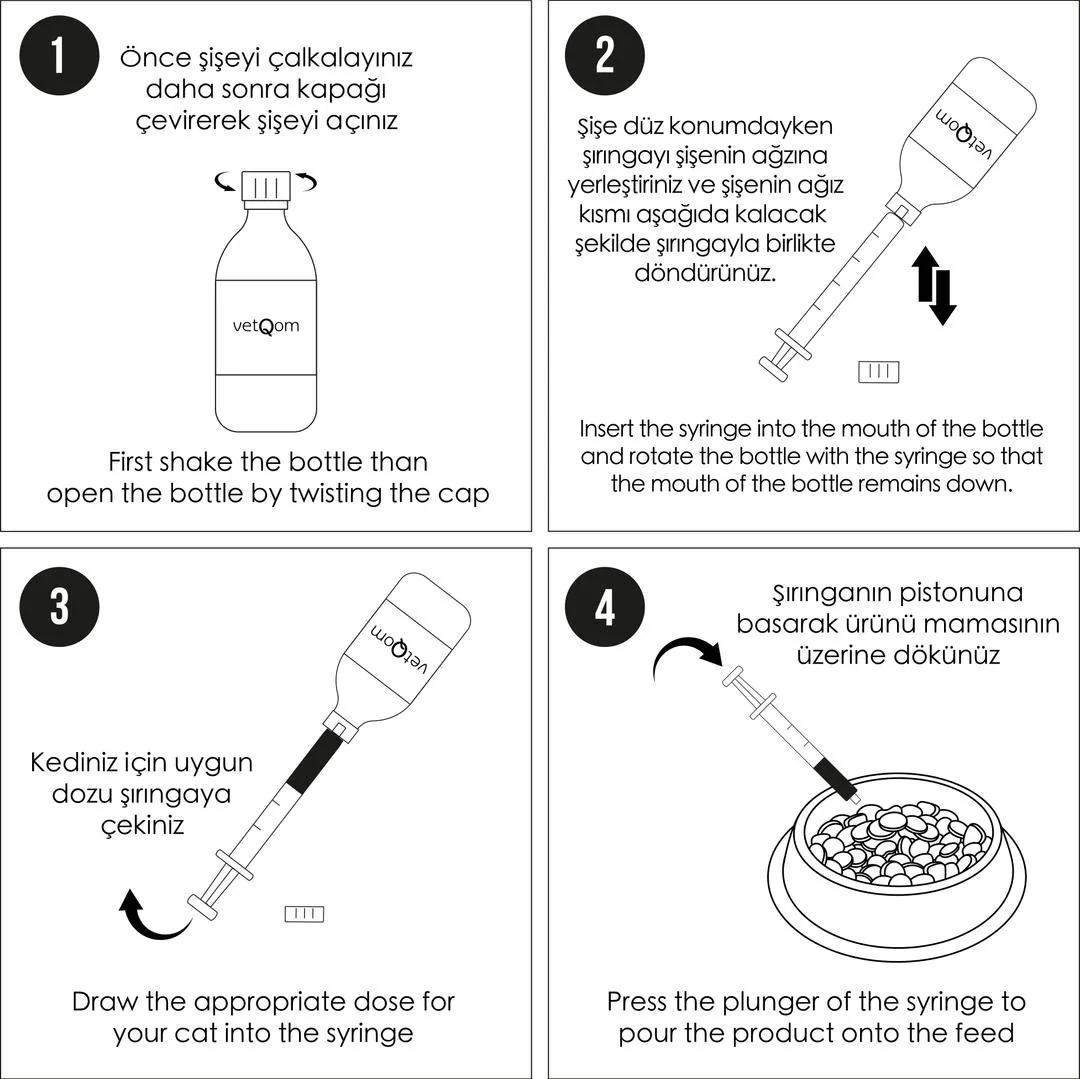 1

Önce şişeyi çalkalayınız daha sonra kapağı çevirerek şişeyi açınız

vetQom

First shake the bottle than open the bottle by twisting the cap

2

Şişe düz konumdayken şırıngayı şişenin ağzına yerleştiriniz ve şişenin ağız kısmı aşağıda kalacak şekilde şırıngayla birlikte döndürünüz.

vetQom

Insert the syringe into the mouth of the bottle and rotate the bottle with the syringe so that the mouth of the bottle remains down.

3

vetQom

Kediniz için uygun dozu şırıngaya çekiniz

Draw the appropriate dose for your cat into the syringe

4

Şırınganın pistonuna basarak ürünü mamasının üzerine dökünüz

Press the plunger of the syringe to pour the product onto the feed