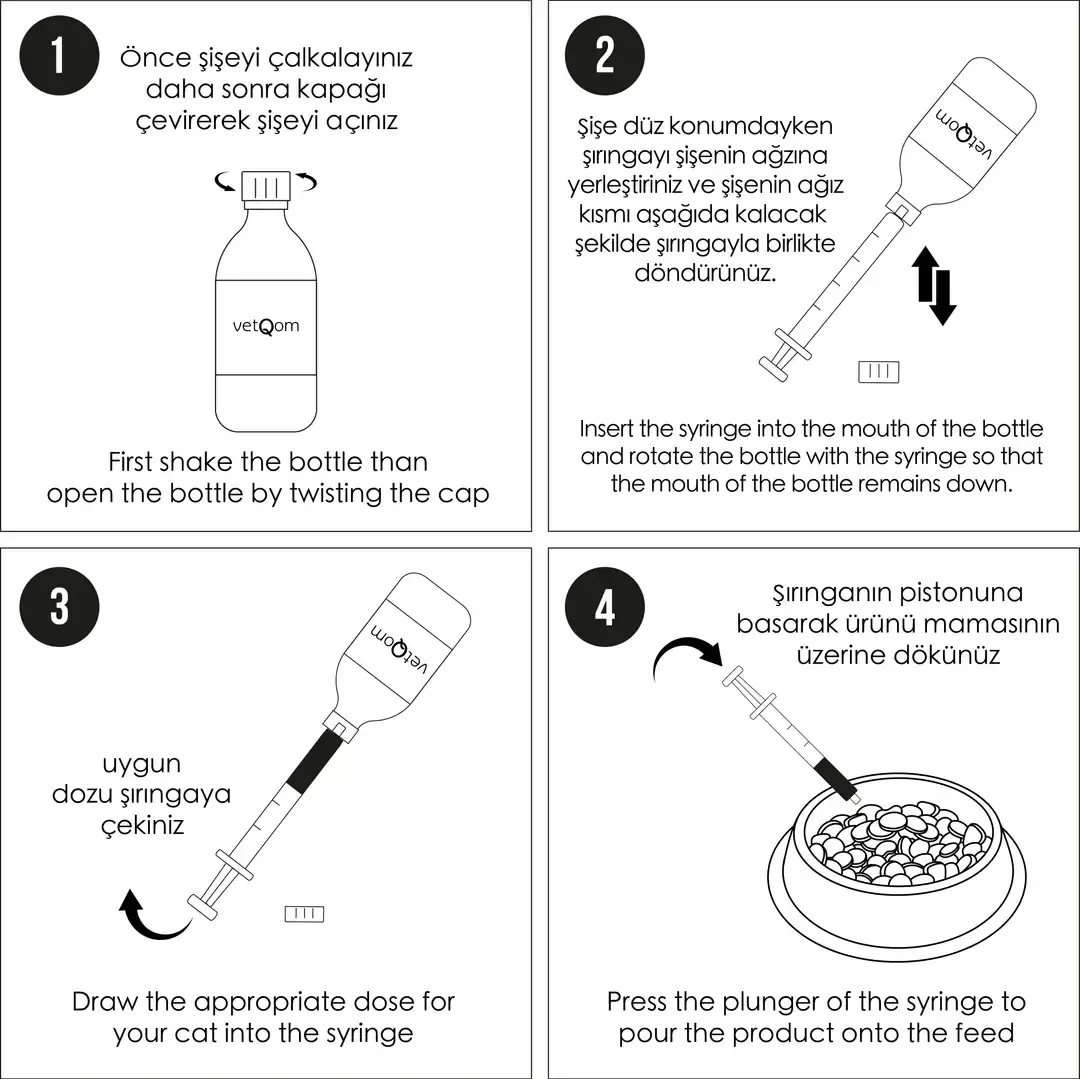 1

Önce şişeyi çalkalayınız daha sonra kapağı çevirerek şişeyi açınız

vetQom

First shake the bottle than open the bottle by twisting the cap

2

Şişe düz konumdayken şırıngayı şişenin ağzına yerleştiriniz ve şişenin ağız kısmı aşağıda kalacak şekilde şırıngayla birlikte döndürünüz.

vetQom

Insert the syringe into the mouth of the bottle and rotate the bottle with the syringe so that the mouth of the bottle remains down.

3

vetQom

uygun dozu şırıngaya çekiniz

Draw the appropriate dose for your cat into the syringe

4

Şırınganın pistonuna basarak ürünü mamasının üzerine dökünüz

Press the plunger of the syringe to pour the product onto the feed