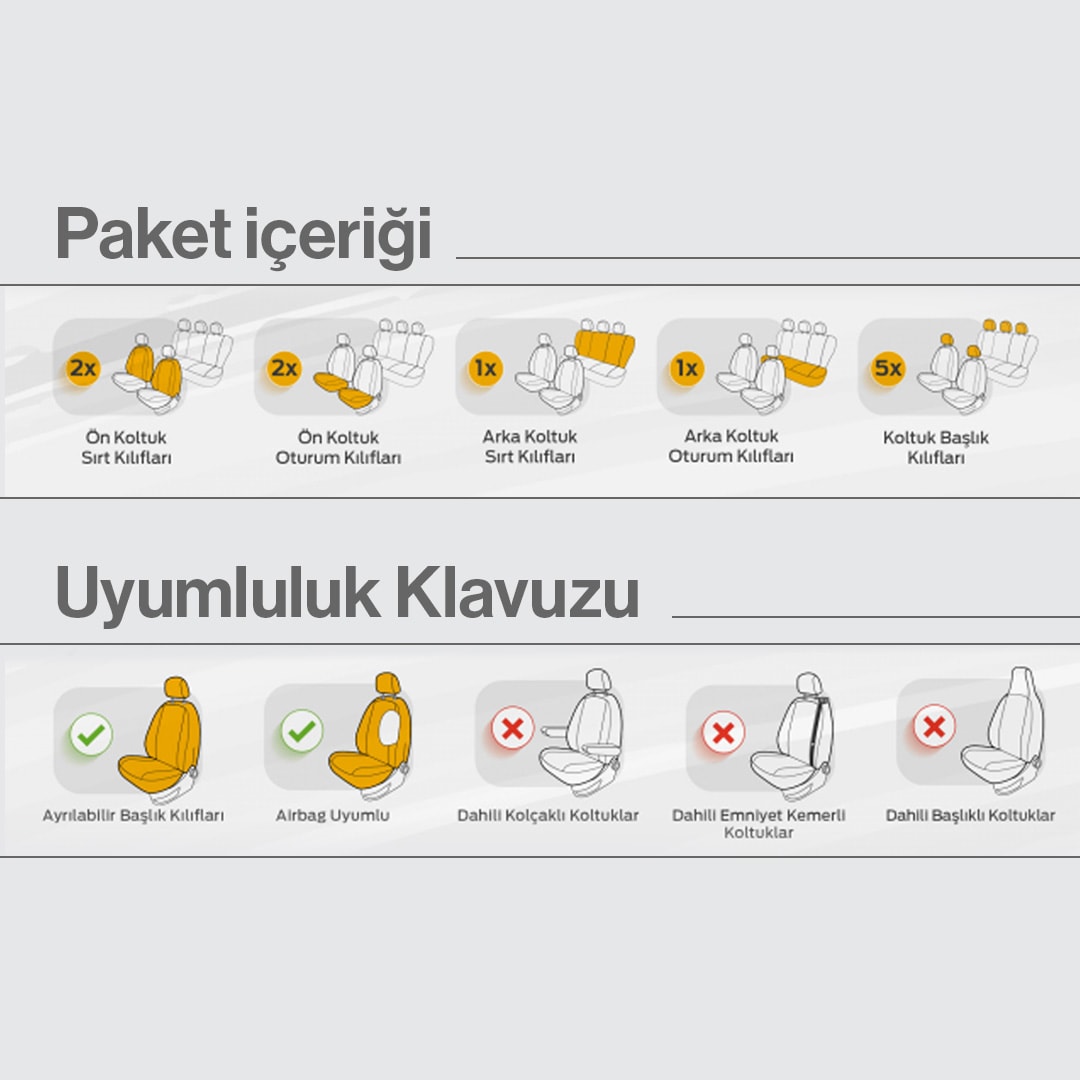 Paket içeriği

2x
Ön Koltuk Sırt Kılıfları

2x
Ön Koltuk Oturum Kılıfları

1x
Arka Koltuk Sırt Kılıfları

1x
Arka Koltuk Oturum Kılıfları

5x
Koltuk Başlık Kılıfları

Uyumluluk Klavuzu

Ayrılabilir Başlık Kılıfları

Airbag Uyumlu

Dahili Kolçaklı Koltuklar

Dahili Emniyet Kemerli Koltuklar

Dahili Başlıklı Koltuklar