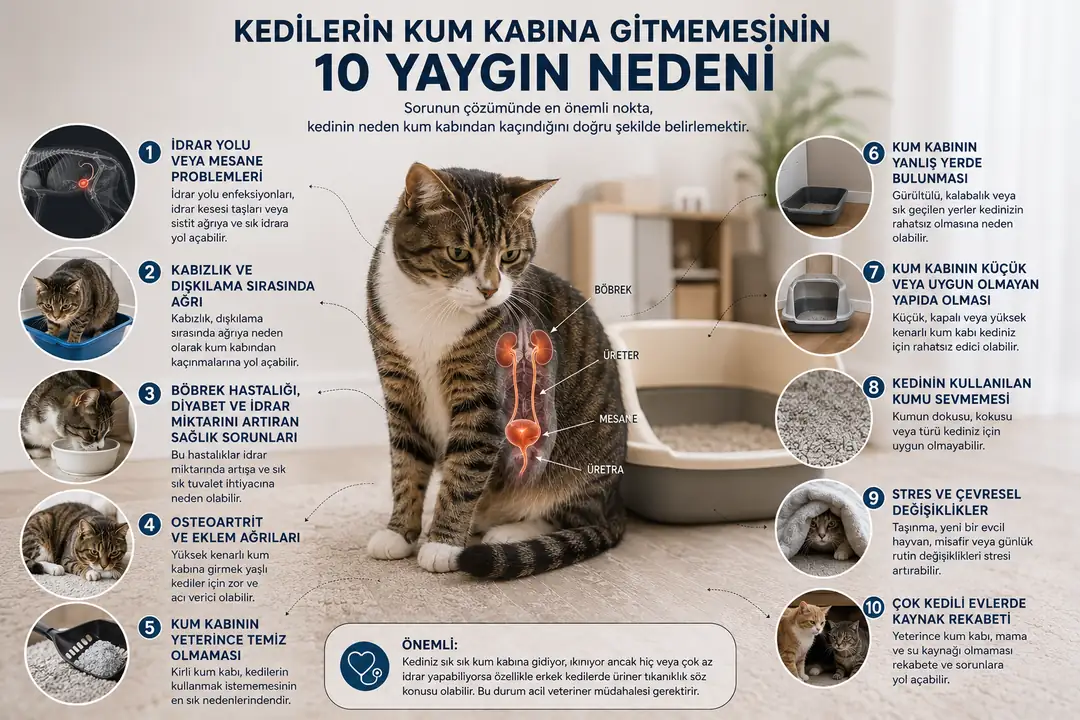 KEDİLERİN KUM KABINA GİTMEMESİNİN
10 YAYGIN NEDENİ

Sorunun çözümünde en önemli nokta, kedinin neden kum kabından kaçındığını doğru şekilde belirlemektir.

1 İDRAR YOLU VEYA MESANE PROBLEMLERİ
İdrar yolu enfeksiyonları, idrar kesesi taşları veya sistit ağrıya ve sık idrara yol açabilir.

2 KABIZLIK VE DIŞKILAMA SIRASINDA AĞRI
Kabızlık, dışkılama sırasında ağrıya neden olarak kum kabından kaçınmalarına yol açabilir.

3 BÖBREK HASTALIĞI, DİYABET VE İDRAR MİKTARINI ARTIRAN SAĞLIK SORUNLARI
Bu hastalıklar idrar miktarında artışa ve sık sık tuvalet ihtiyacına neden olabilir.

4 OSTEOARTRİT VE EKLEM AĞRILARI
Yüksek kenarlı kum kabına girmek yaşlı kediler için zor ve acı verici olabilir.

5 KUM KABININ YETERİNCE TEMİZ OLMAMASI
Kirli kum kabı, kedilerin kullanmak istememesinin en sık nedenlerindendir.

BÖBREK
ÜRETER
MESANE
ÜRETRA

6 KUM KABININ YANLIŞ YERDE BULUNMASI
Gürültülü, kalabalık veya sık geçilen yerler kedinizin rahatsız olmasına neden olabilir.

7 KUM KABININ KÜÇÜK VEYA UYGUN OLMAYAN YAPIDA OLMASI
Küçük, kapalı veya yüksek kenarlı kum kabı kediniz için rahatsız edici olabilir.

8 KEDİNİN KULLANILAN KUMU SEVMEMESİ
Kumun dokusu, kokusu veya türü kediniz için uygun olmayabilir.

9 STRES VE ÇEVRESEL DEĞİŞİKLİKLER
Taşınma, yeni bir evcil hayvan, misafir veya günlük rutin değişiklikleri stresi artırabilir.

10 ÇOK KEDİLİ EVLERDE KAYNAK REKABETİ
Yeterince kum kabı, mama ve su kaynağı olmaması rekabete ve sorunlara yol açabilir.

ÖNEMLİ:
Kediniz sık sık kum kabına gidiyor, ıkınıyor ancak hiç veya çok az idrar yapabiliyorsa özellikle erkek kedilerde üriner tıkanıklık söz konusu olabilir. Bu durum acil veteriner müdahalesi gerektirir.