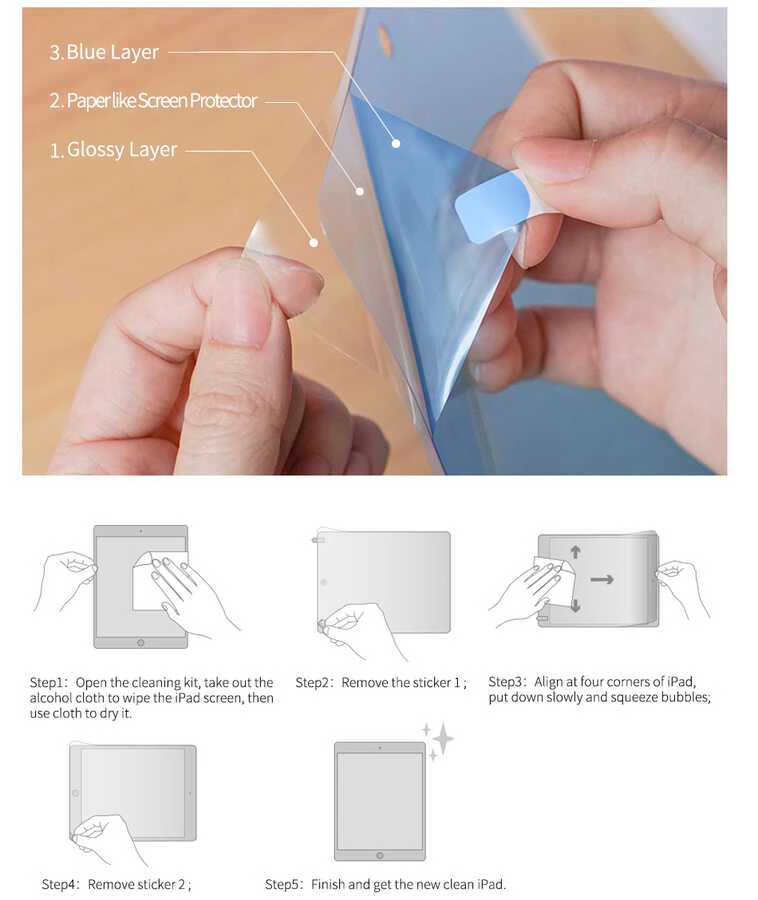 3. Blue Layer

2. Paper like Screen Protector

1. Glossy Layer

Step1: Open the cleaning kit, take out the alcohol cloth to wipe the iPad screen, then use cloth to dry it.

Step2: Remove the sticker 1 ;

Step3: Align at four corners of iPad, put down slowly and squeeze bubbles;

Step4: Remove sticker 2 ;

Step5: Finish and get the new clean iPad.